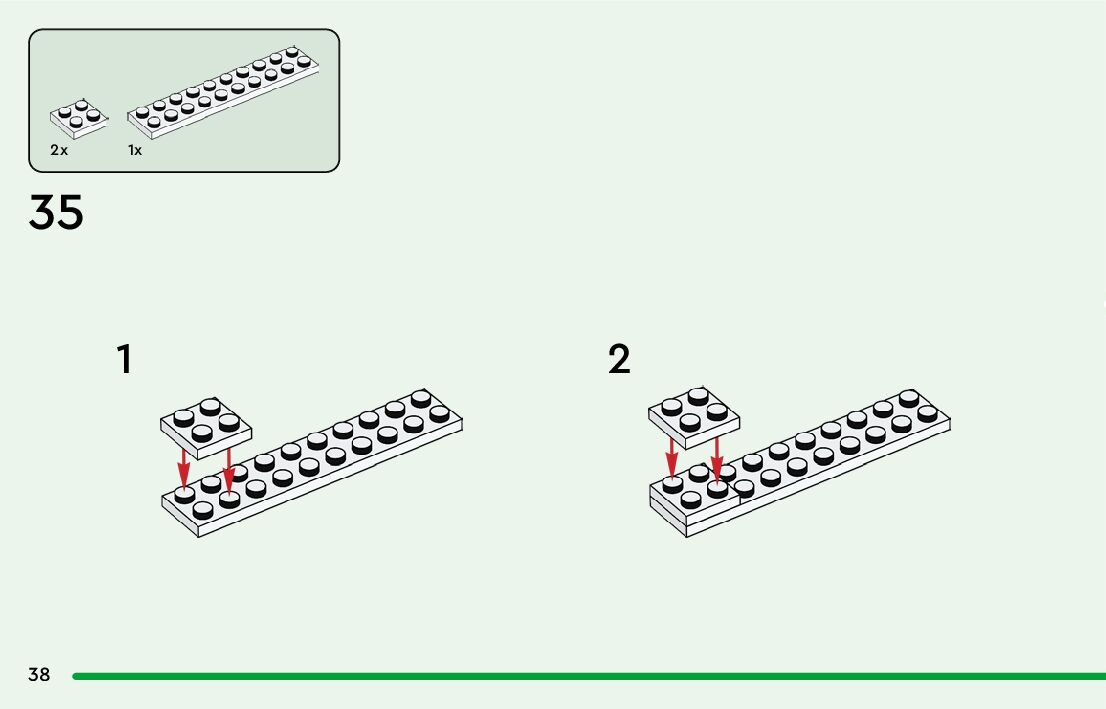 2x
1x

35

1

2

38