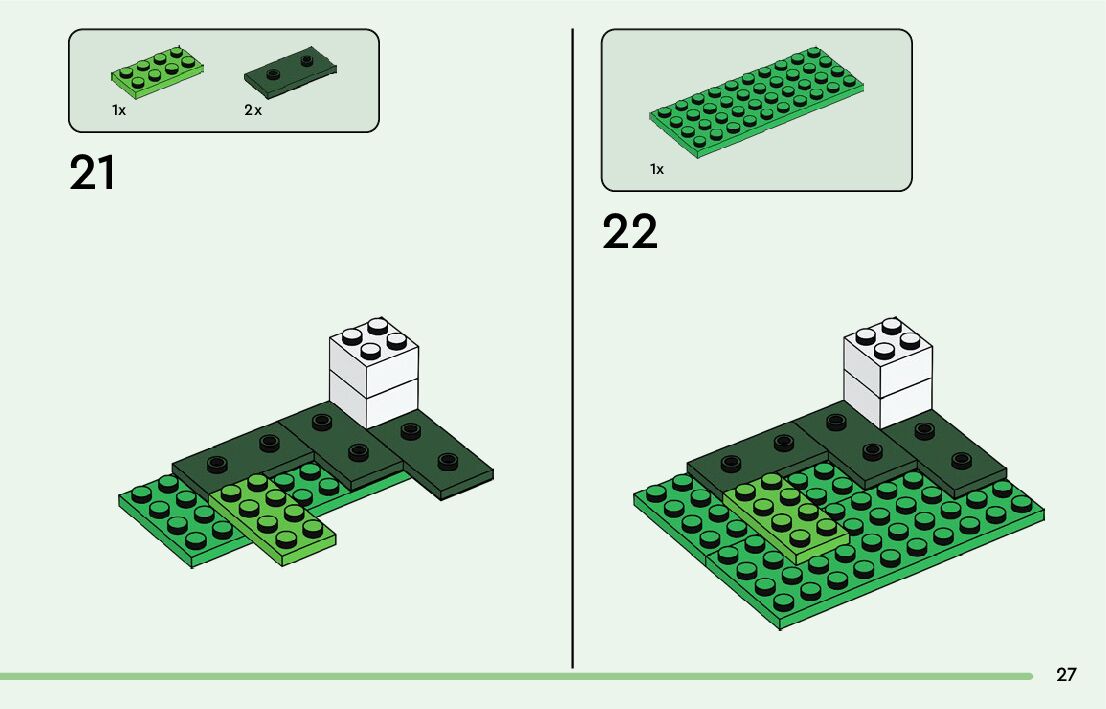 1x

2x

21

1x

22

27