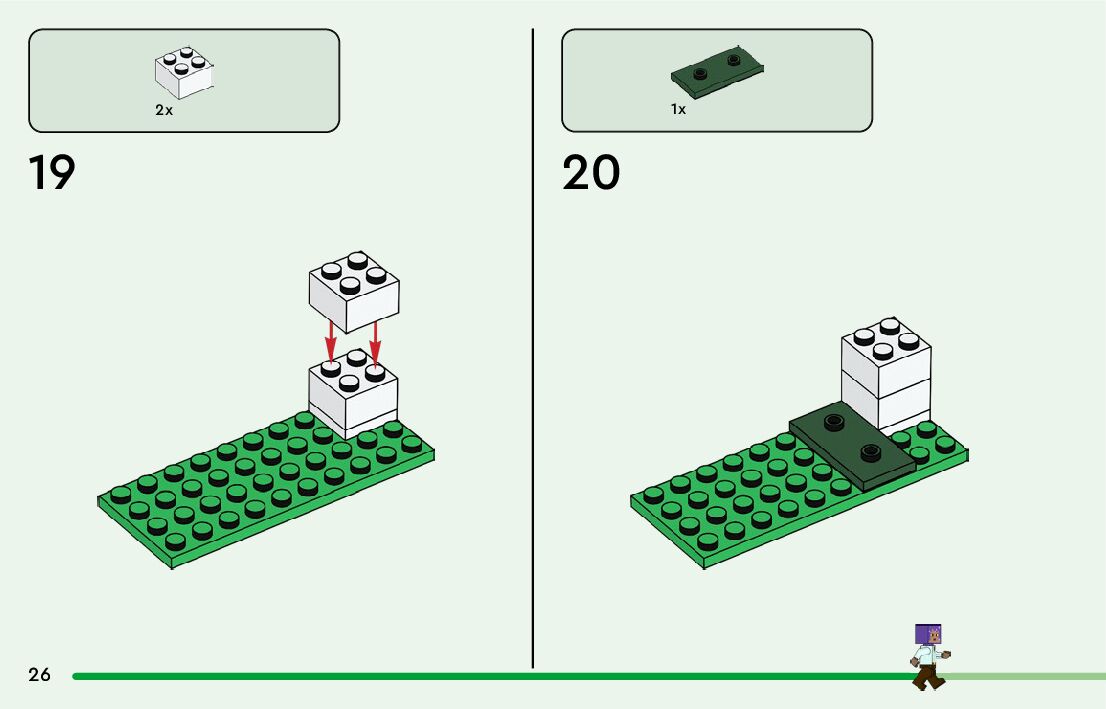 2x

19

1x

20

26