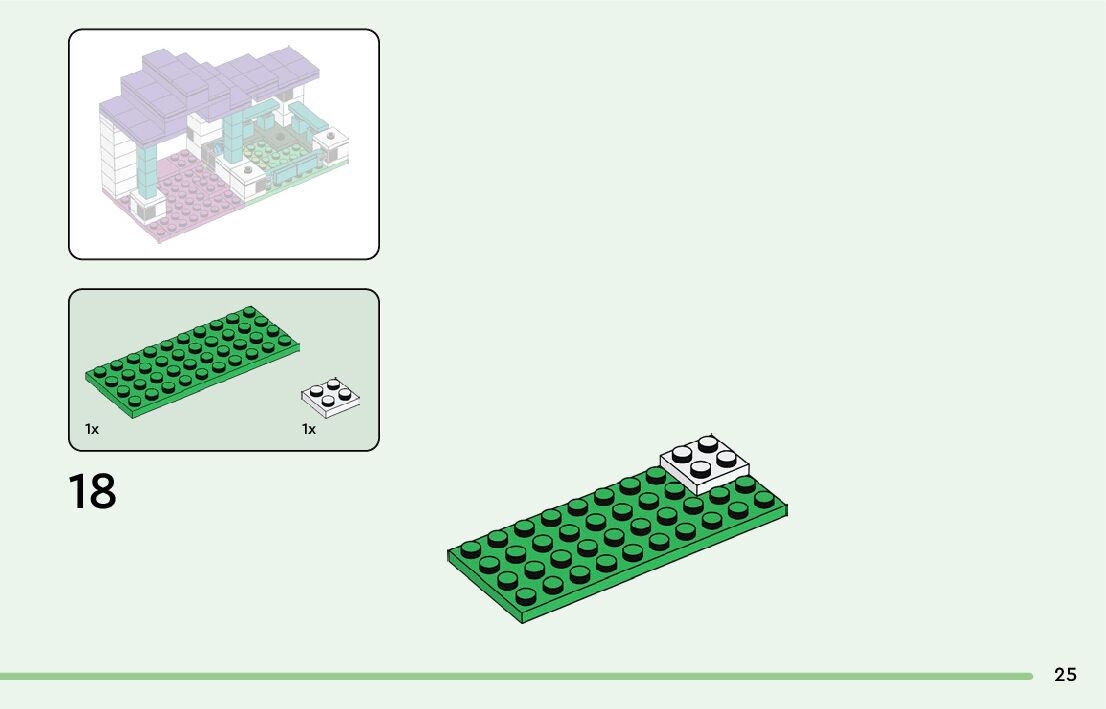 1x

1x

18

25