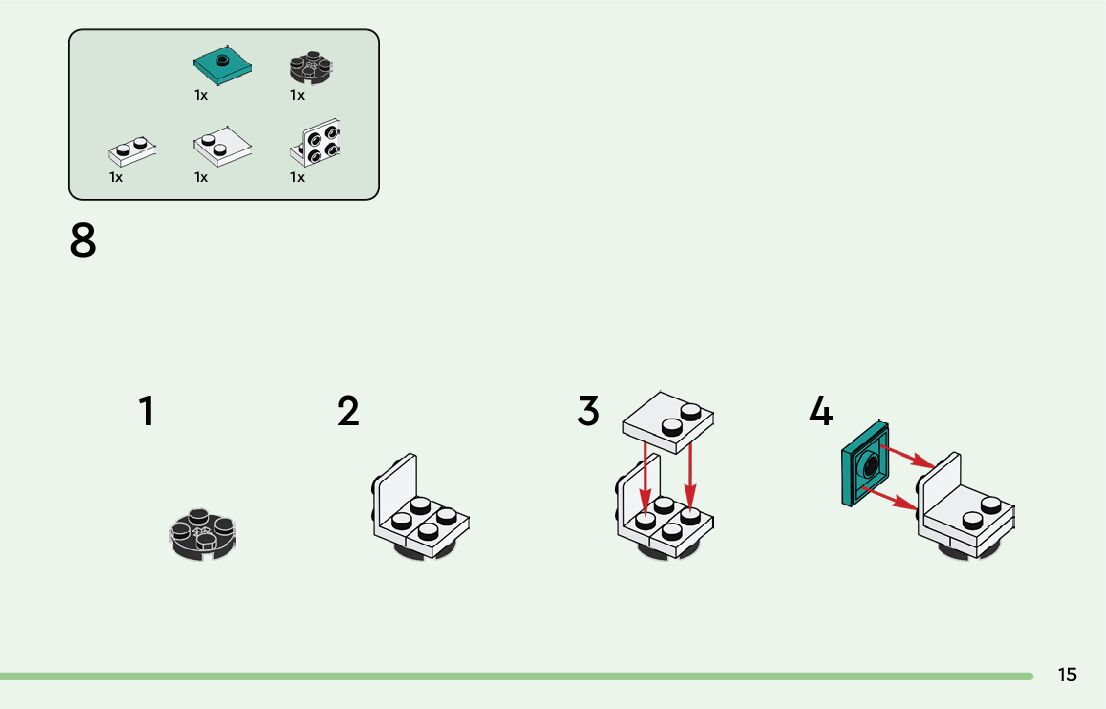 1x 1x

1x 1x 1x

8

1

2

3

4

15