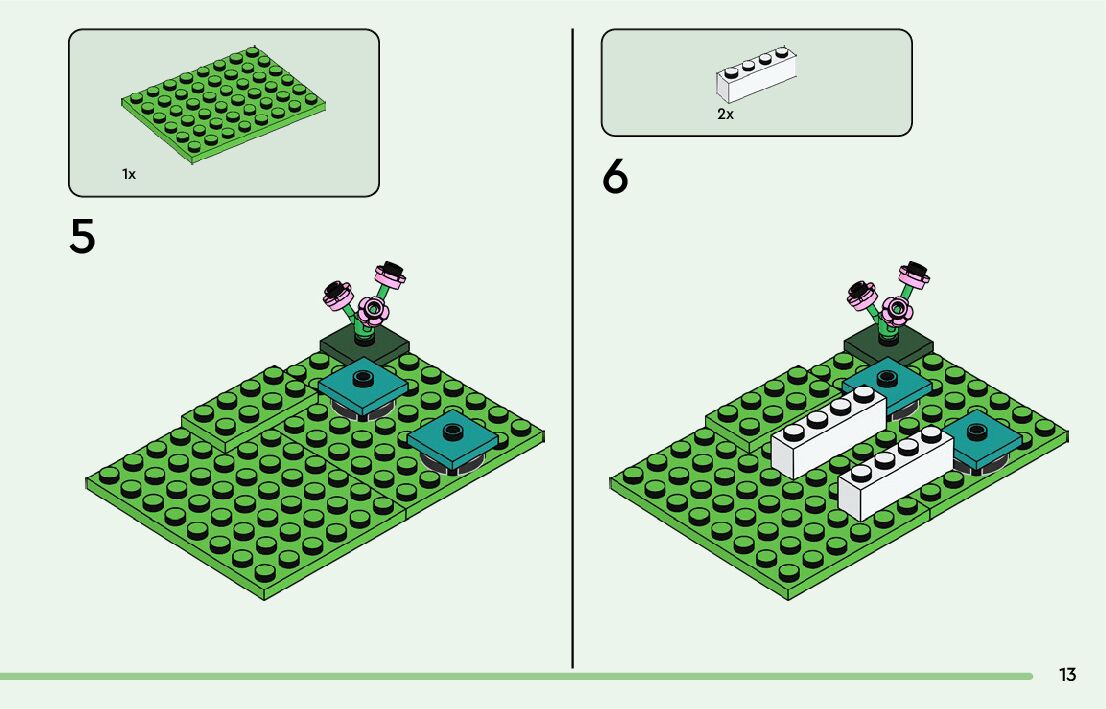 1x

5

2x

6

13