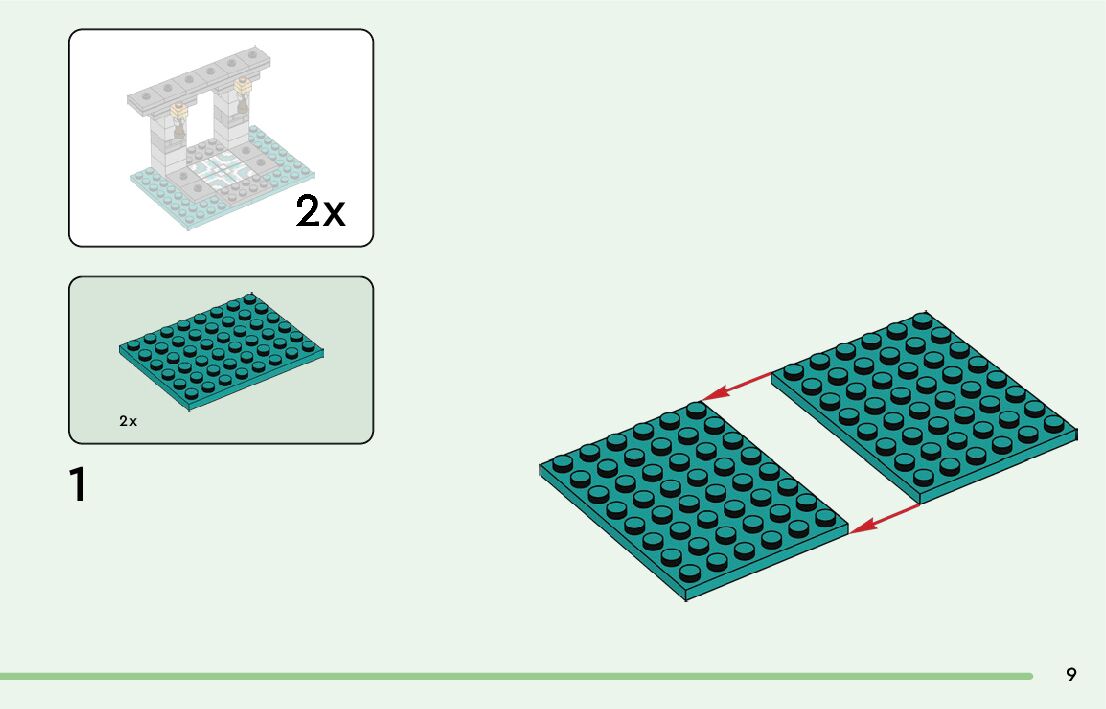 2x

2x

1

9