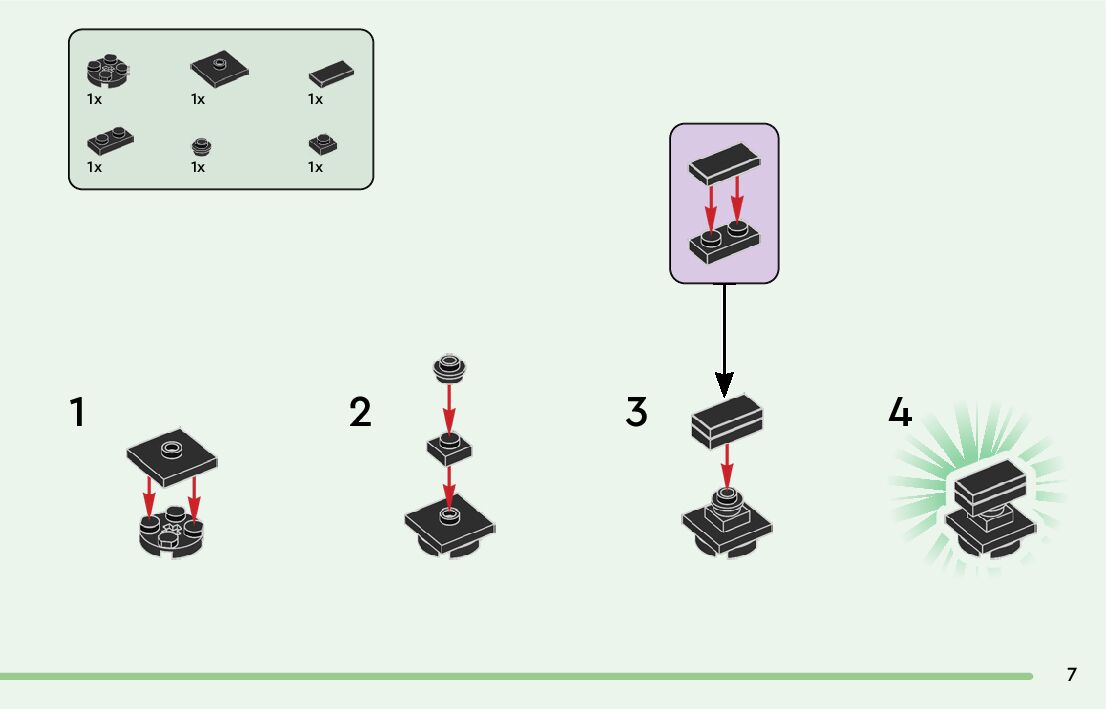 1x 1x 1x

1x 1x 1x

1

2

3

4

7