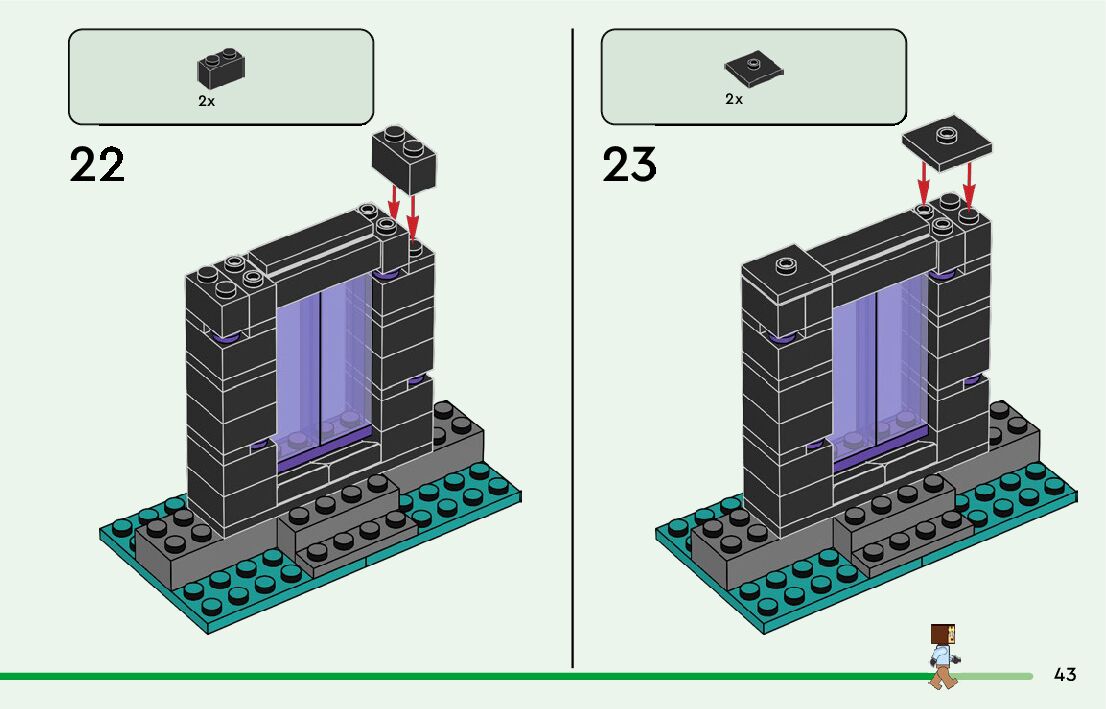 2x

22

2x

23

43