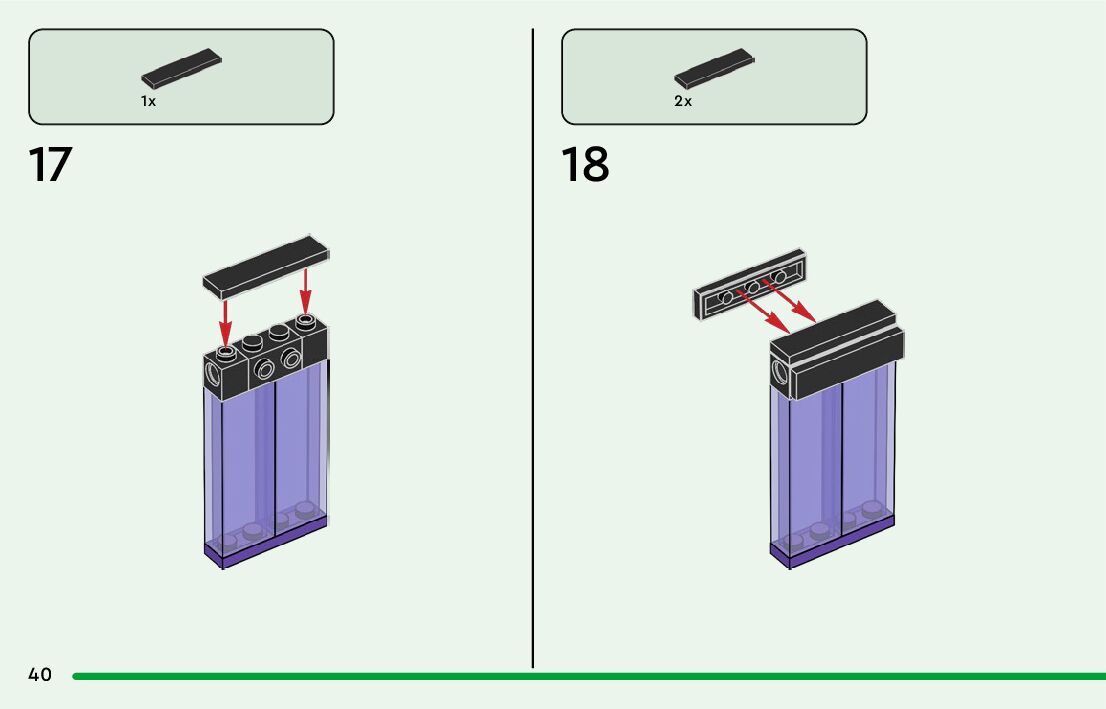 1x

17

2x

18

40