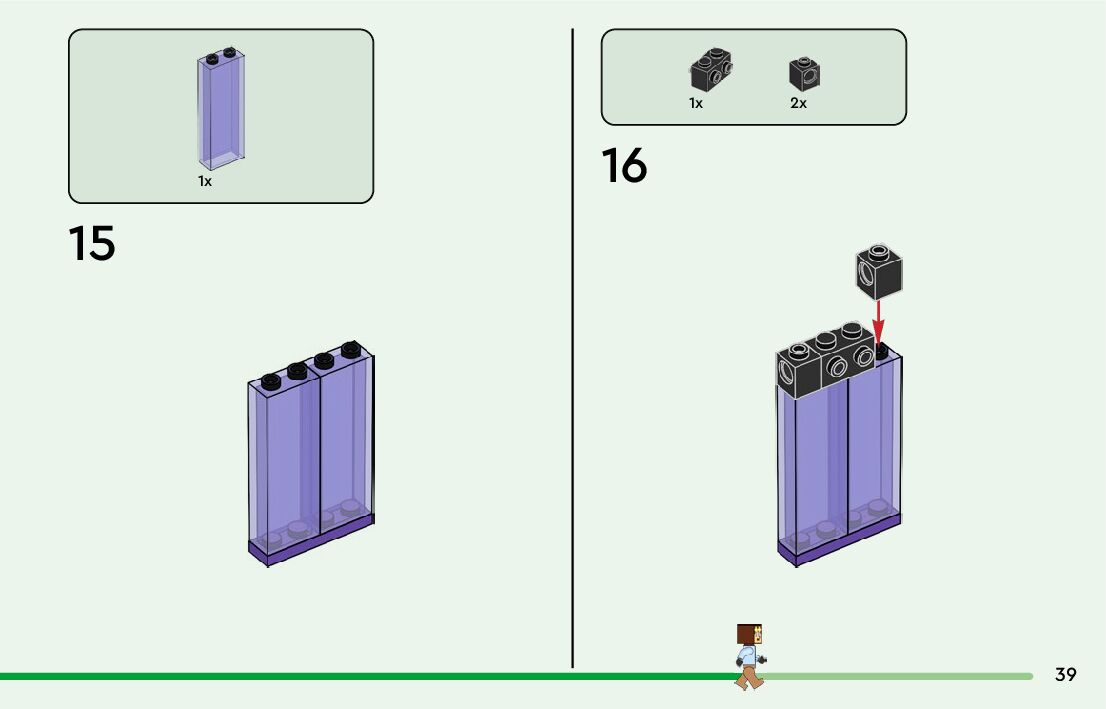 1x

15

1x 2x

16

39