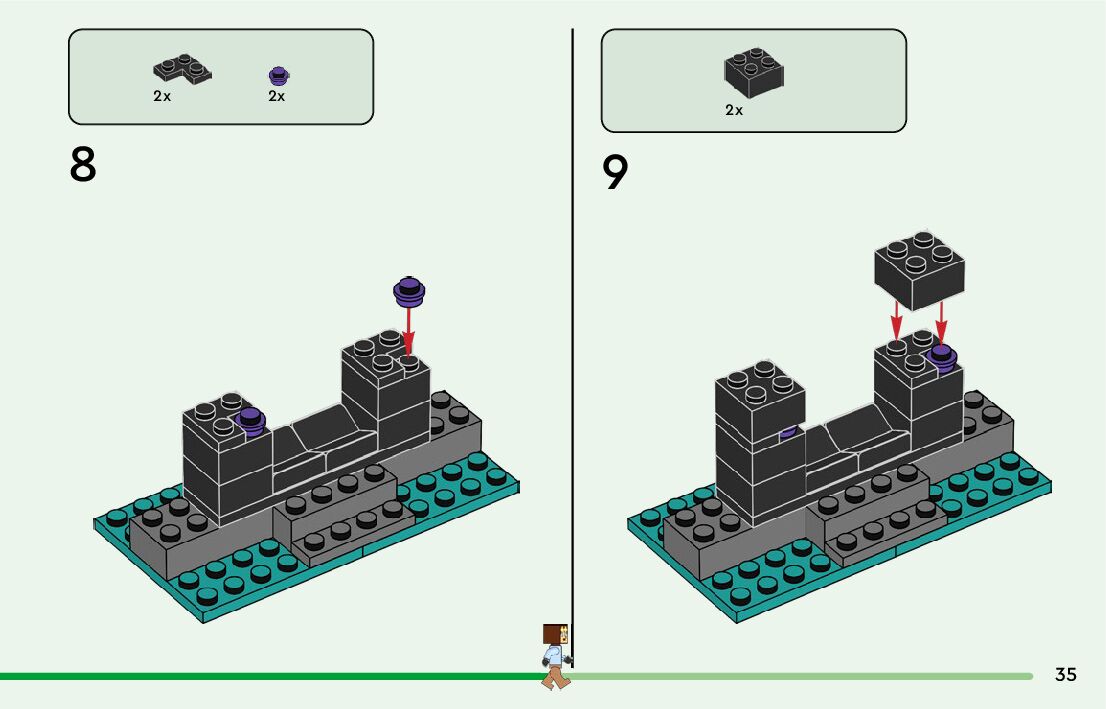 2x 2x

8

2x

9

35