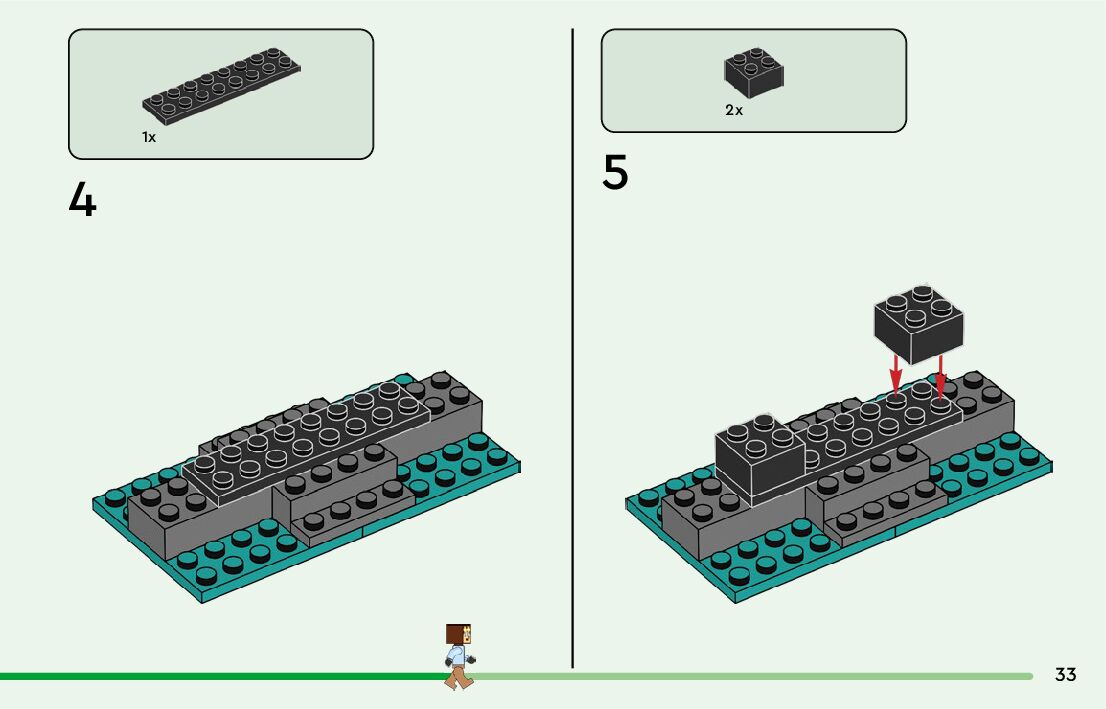 1x

4

2x

5

33