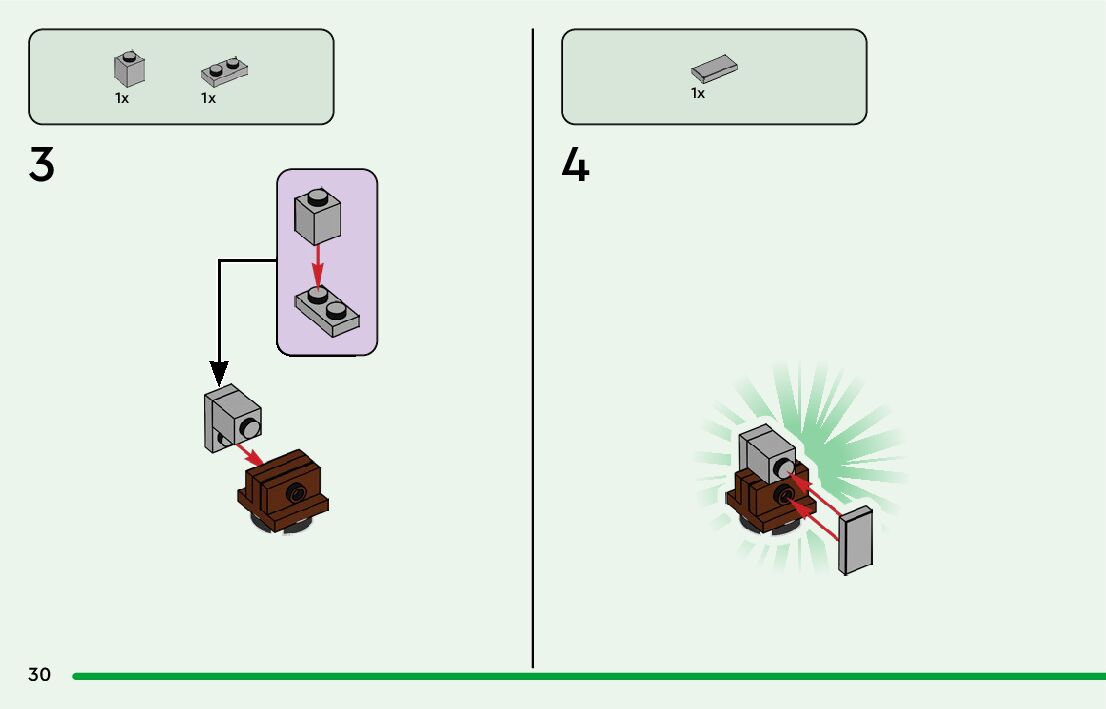 1x
1x

3

1x

4

30