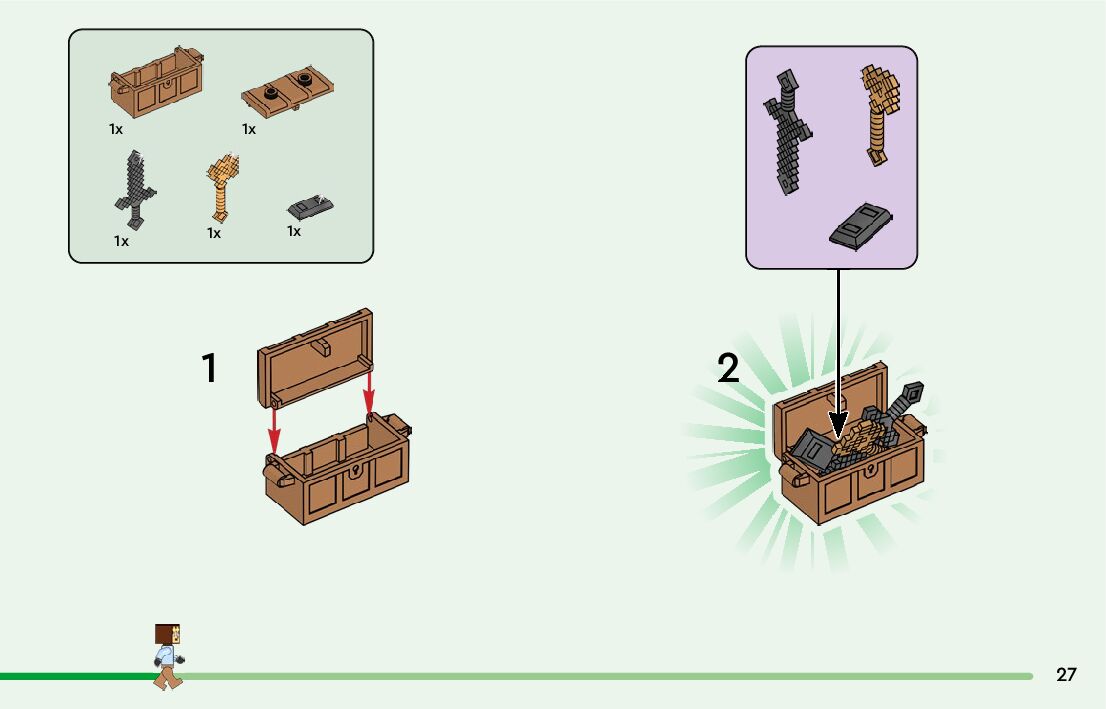 1x
1x
1x
1x
1x

1

2

27