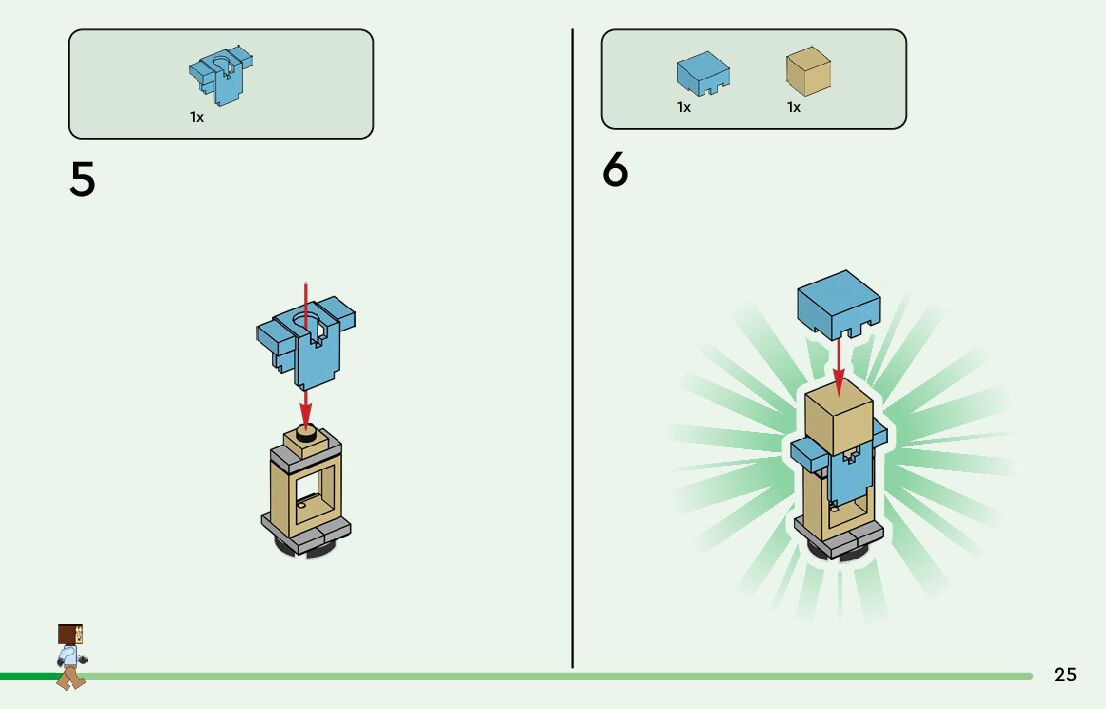 1x

5

1x 1x

6

25