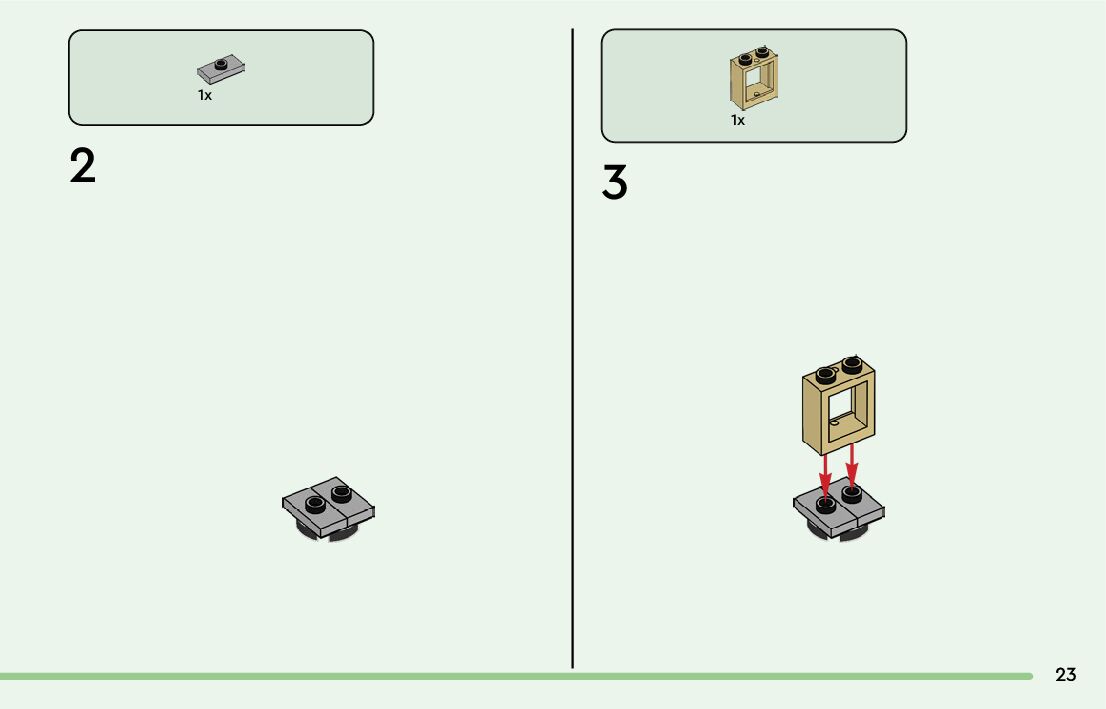 1x

2

1x

3

23