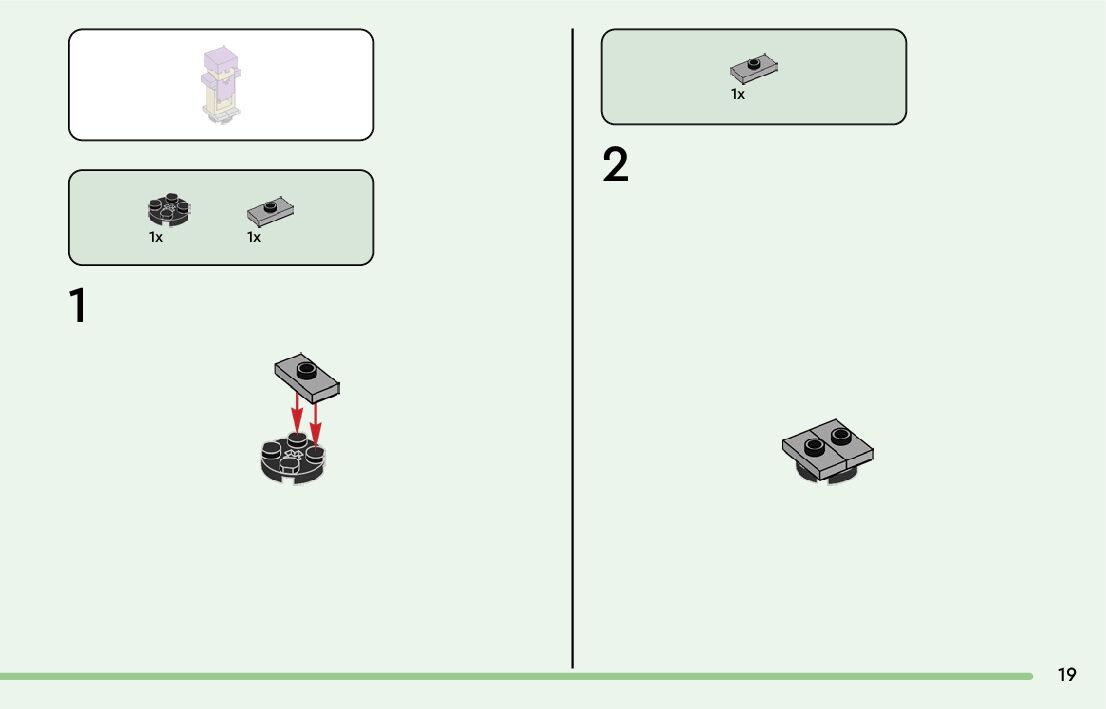 1x 1x

1

1x

2

19