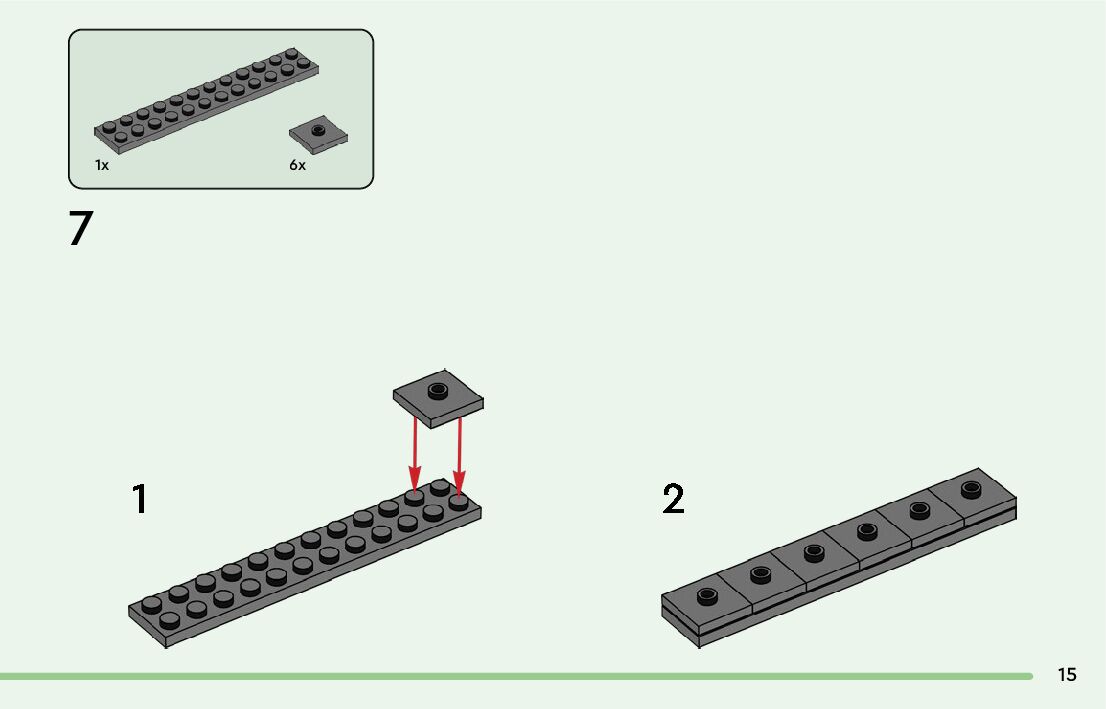 1x

6x

7

1

2

15