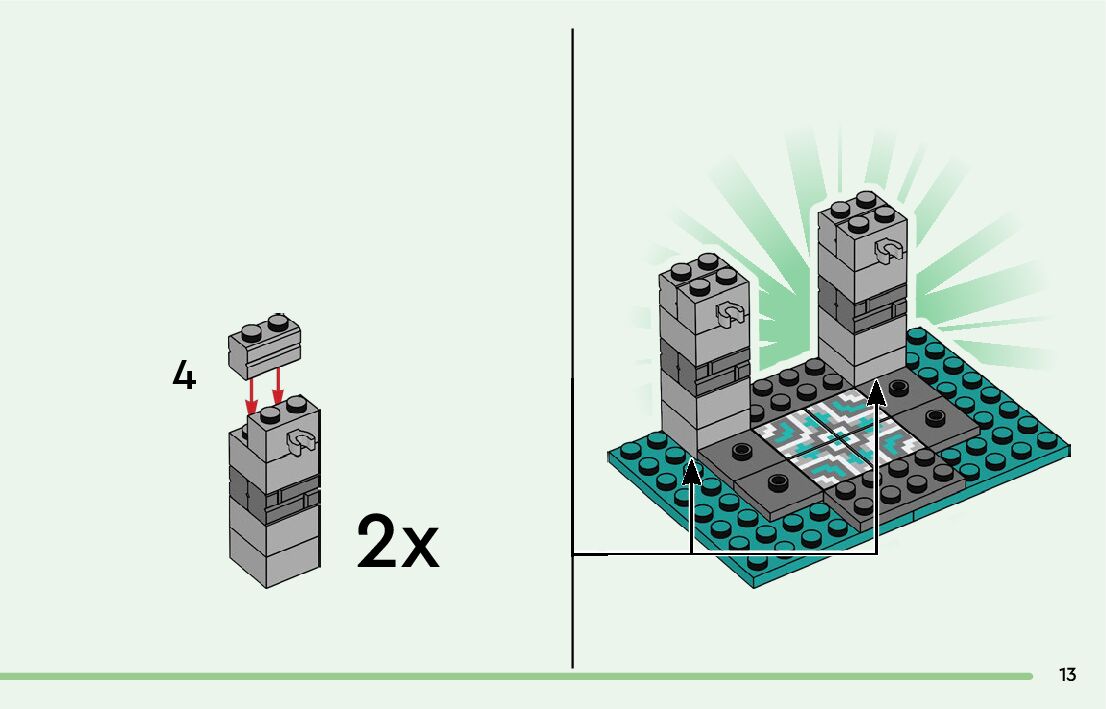 4

2x

13