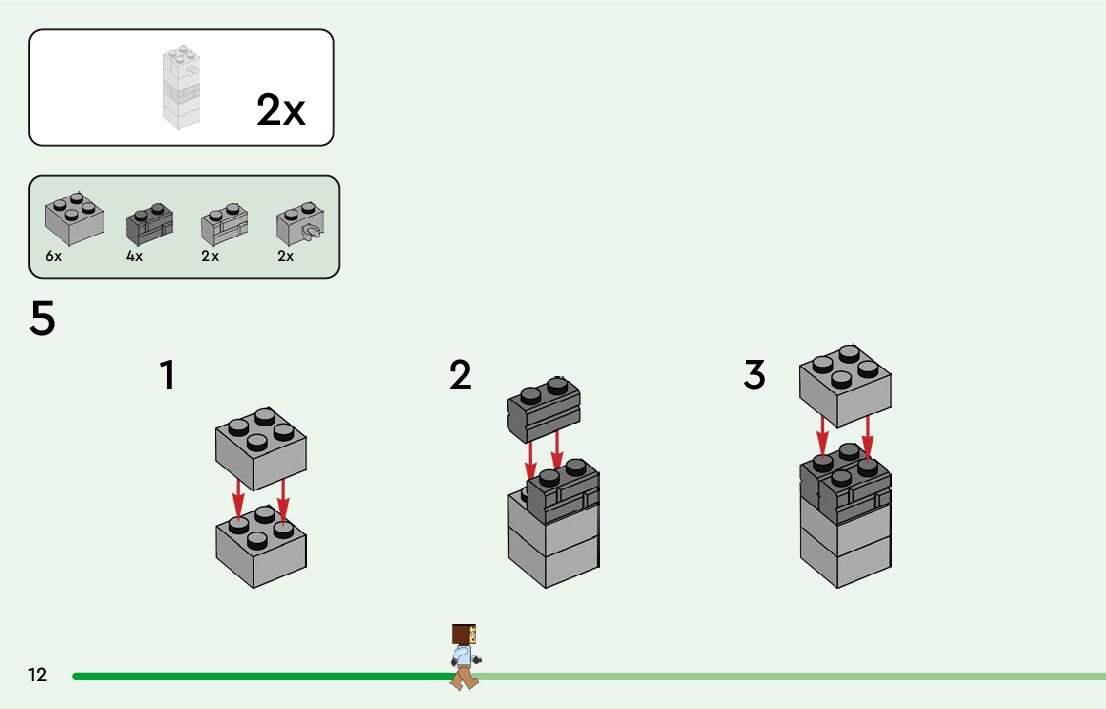 2x

6x 4x 2x 2x

5

1

2

3

12