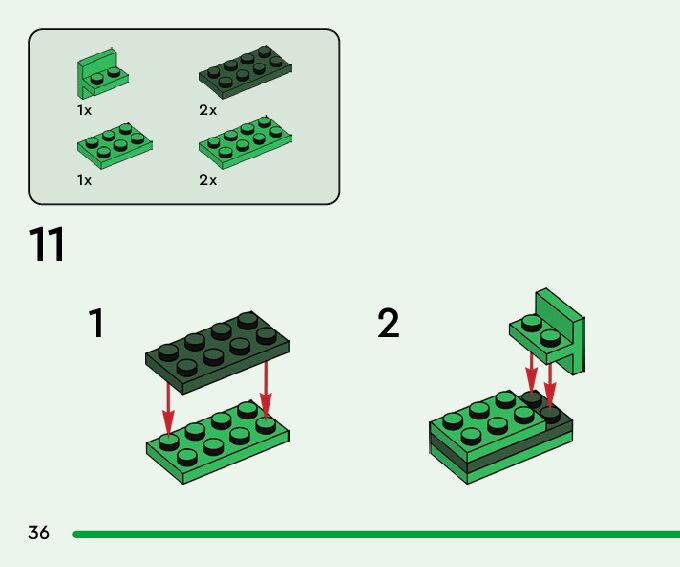 1x

2x

1x

2x

11

1

2

36