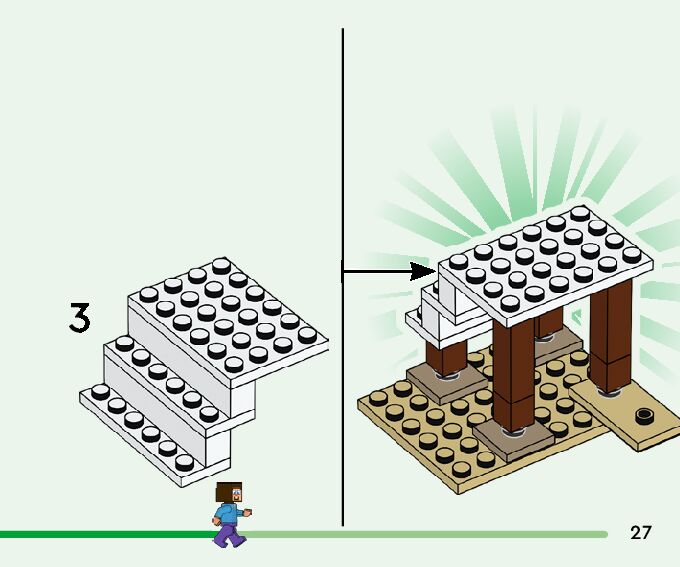 3

27