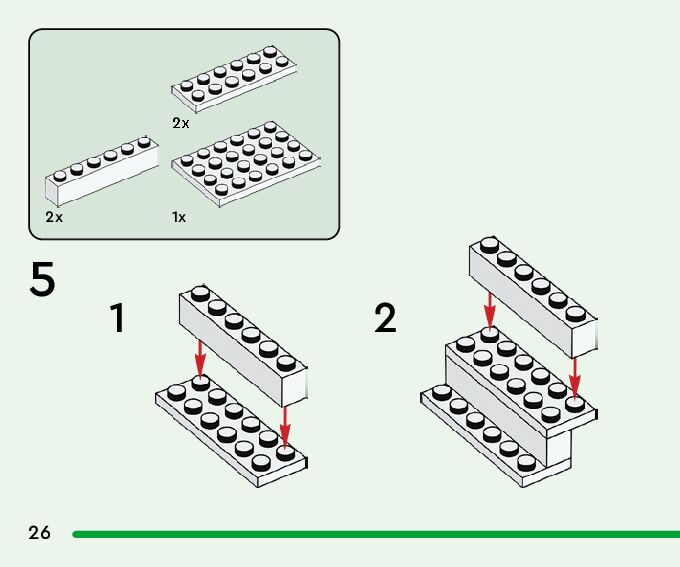 2x

2x

1x

5

1

2

26