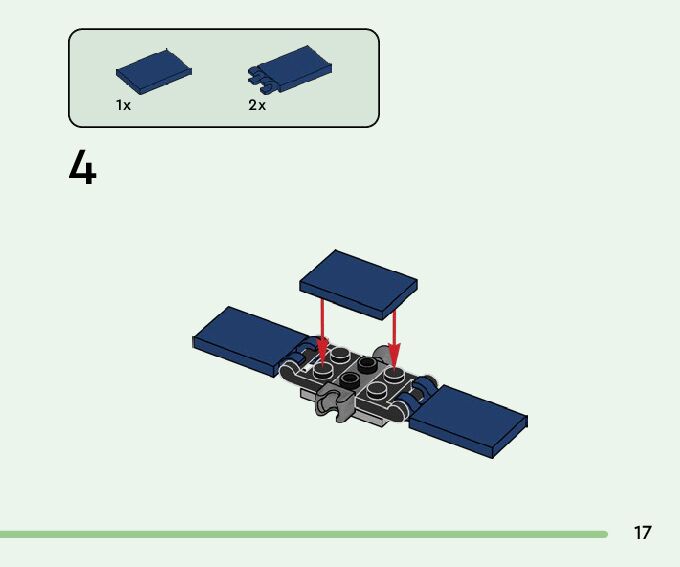 1x

2x

4

17