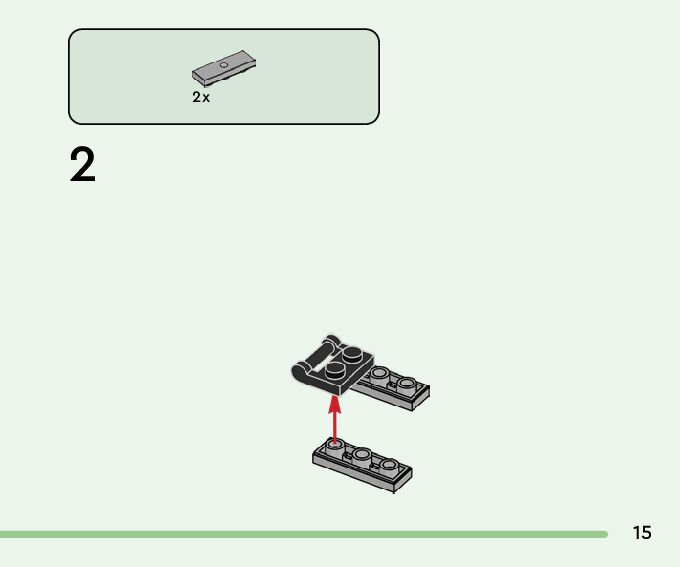 2x

2

15