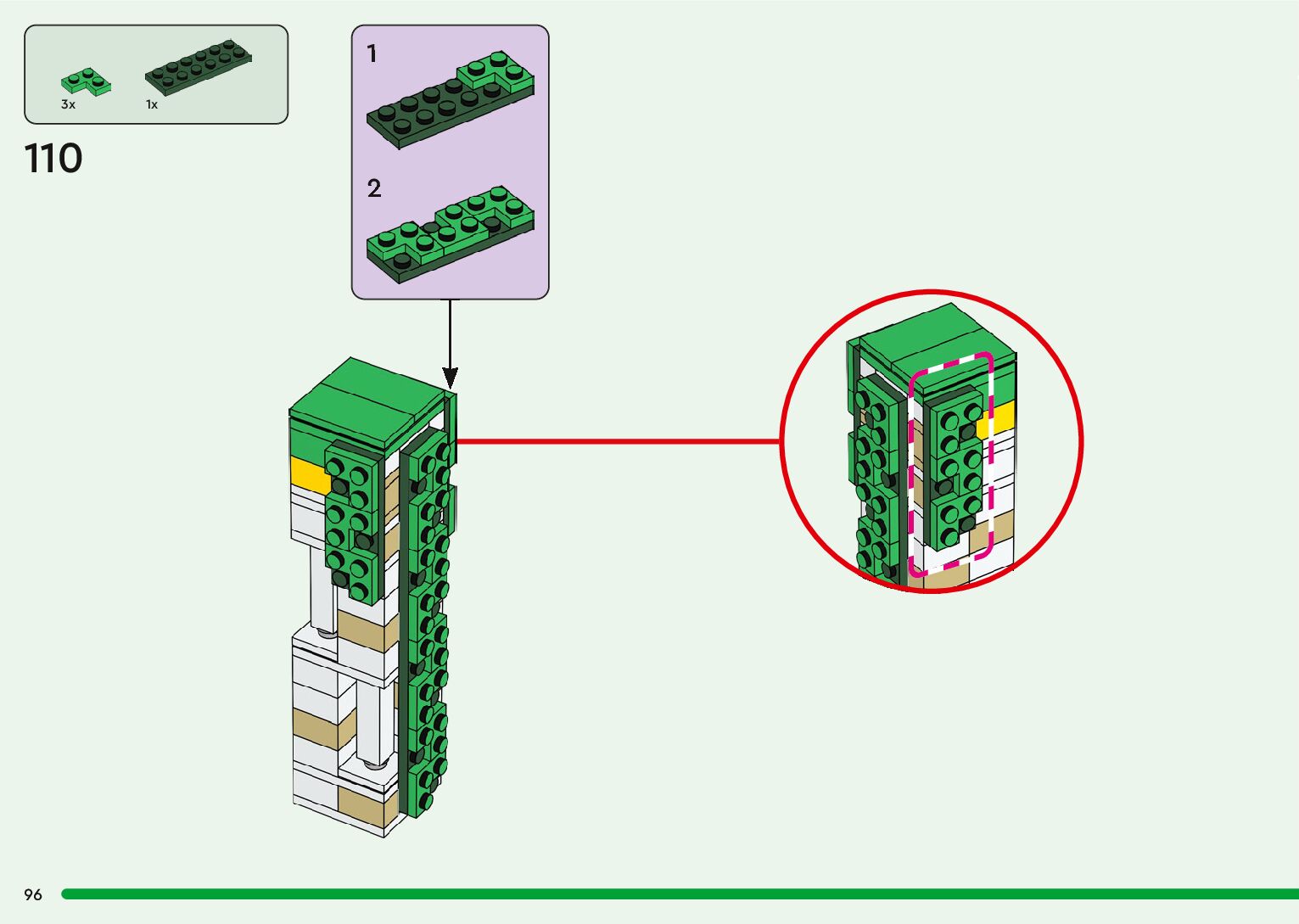 3x 1x

110

1

2

96