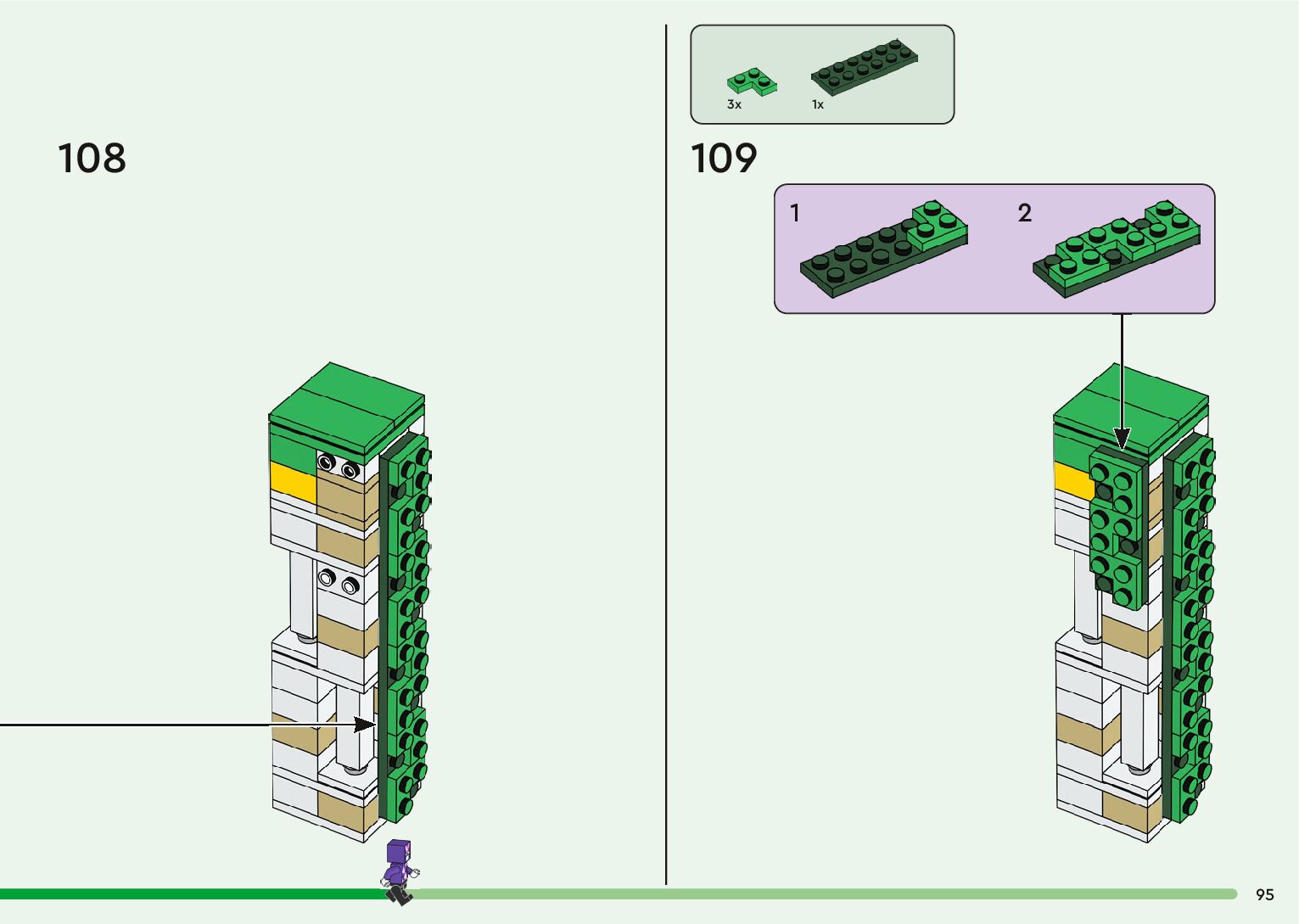 108

3x

1x

109

1

2

95