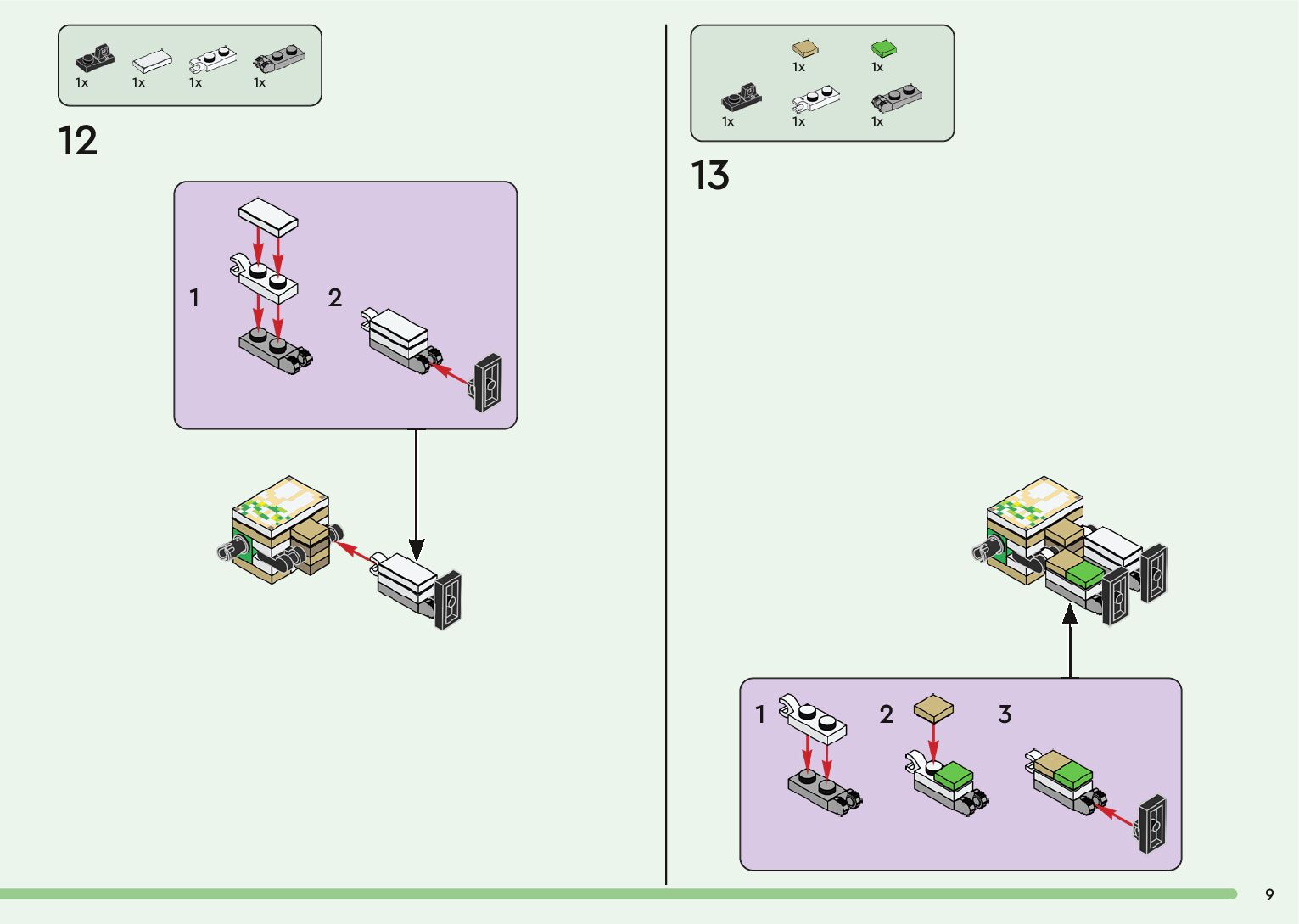 1x 1x 1x 1x

12

1

2

1x 1x

1x 1x 1x

13

1

2

3

9