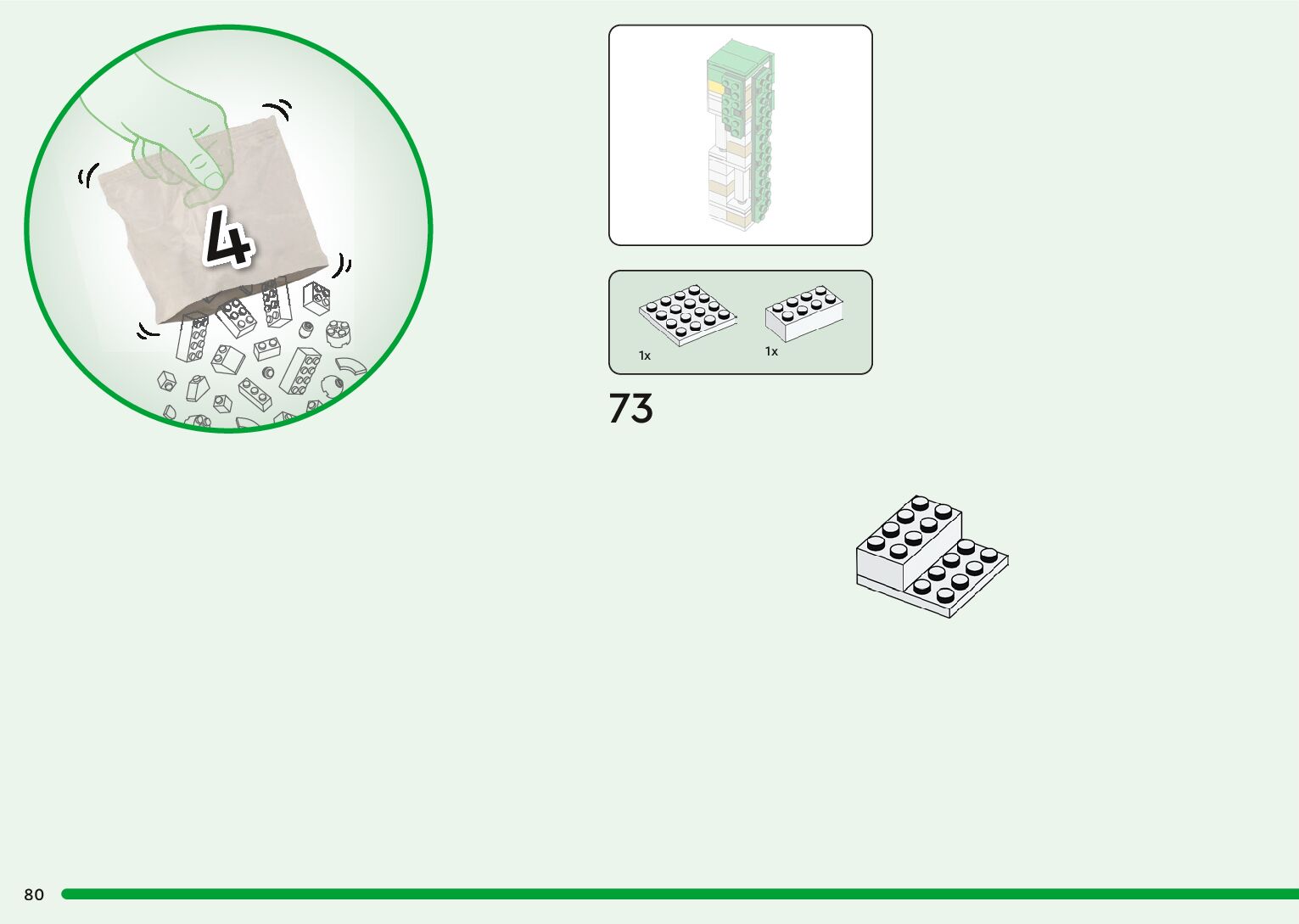 4

1x

1x

73

80