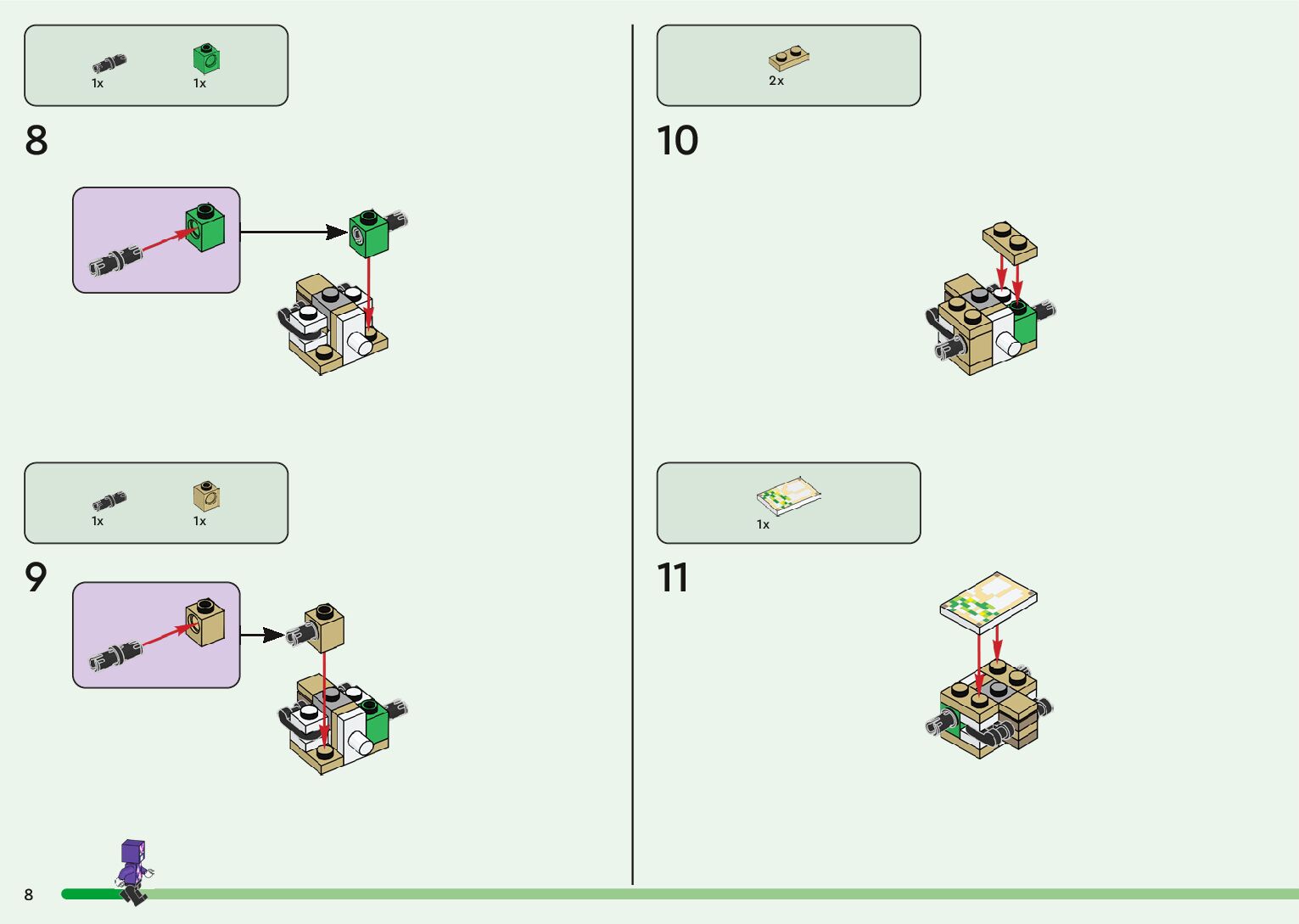 1x 1x

8

1x 1x

9

2x

10

1x

11

8