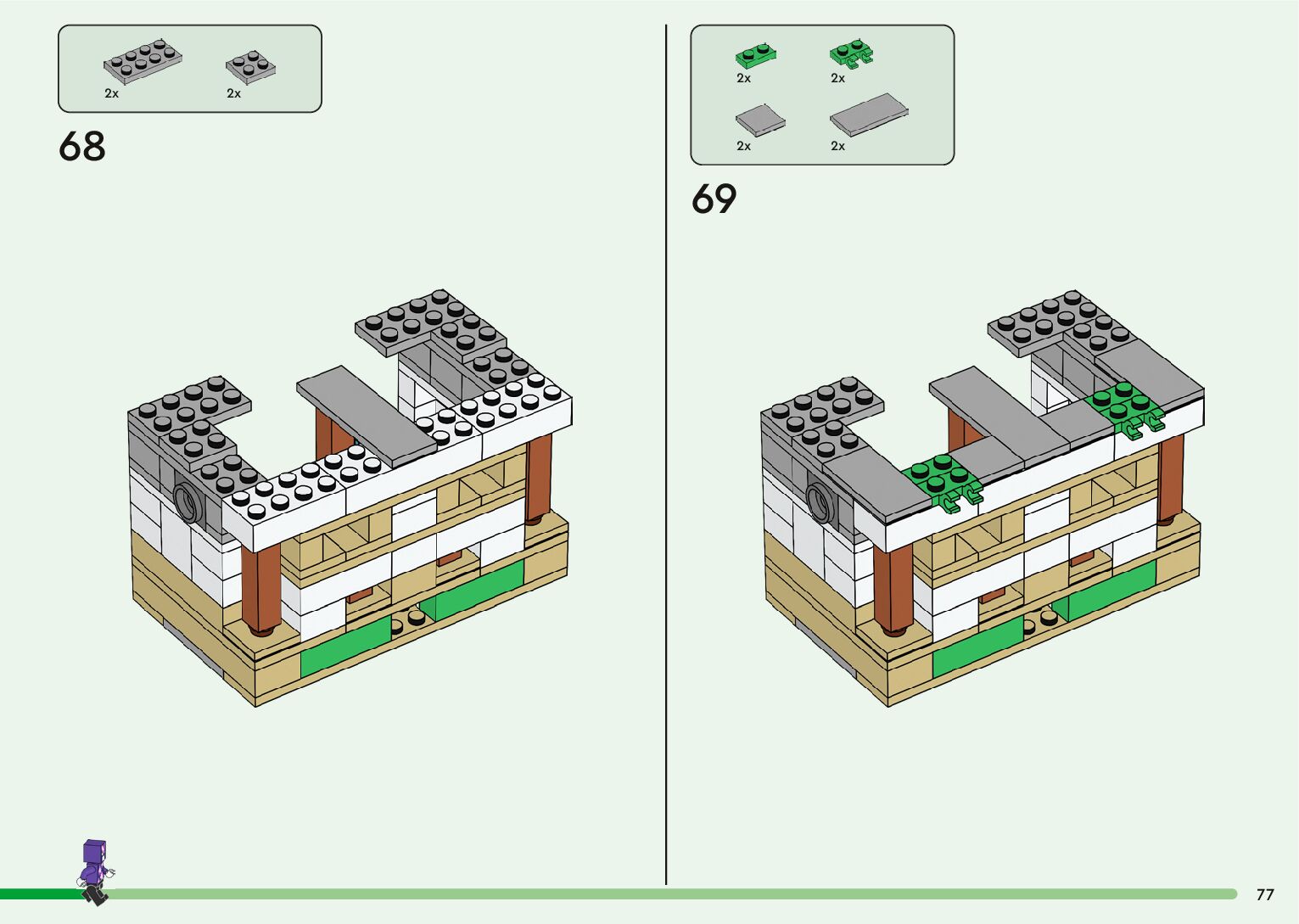 2x 2x

68

2x 2x

2x 2x

69

77