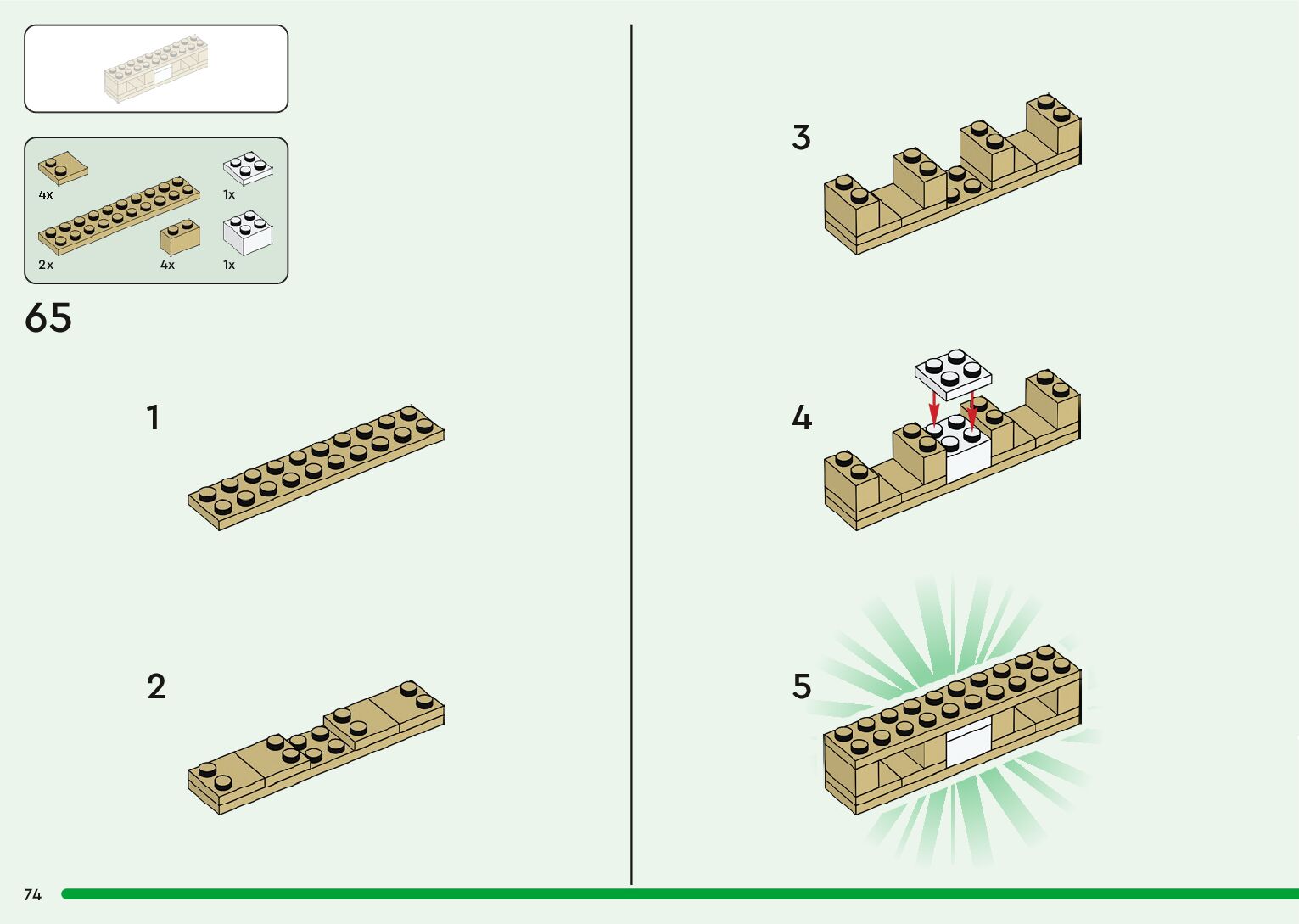 4x
1x
2x
4x
1x
65
1
2
3
4
5
74