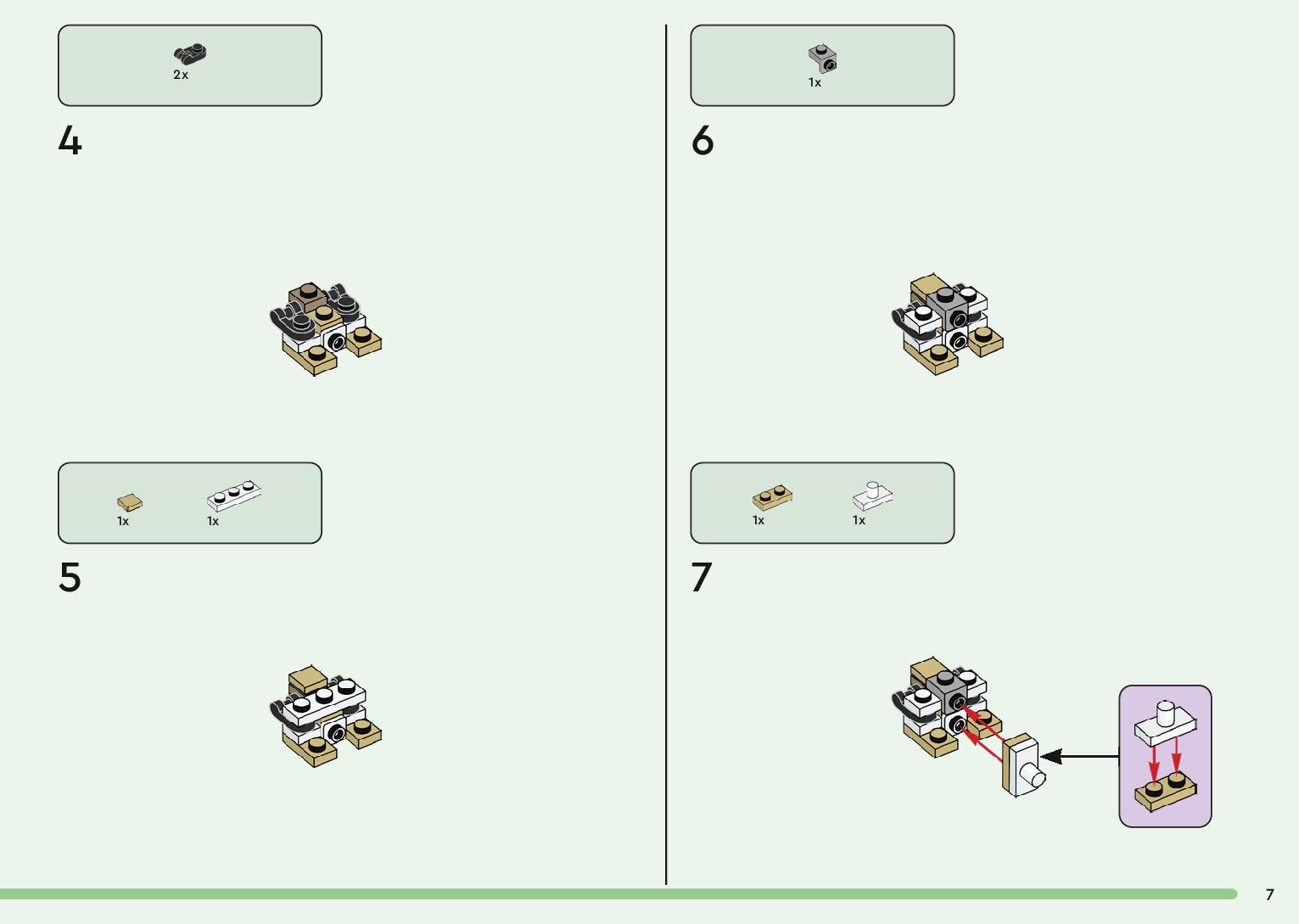 2x

4

1x 1x

5

1x

6

1x 1x

7

7