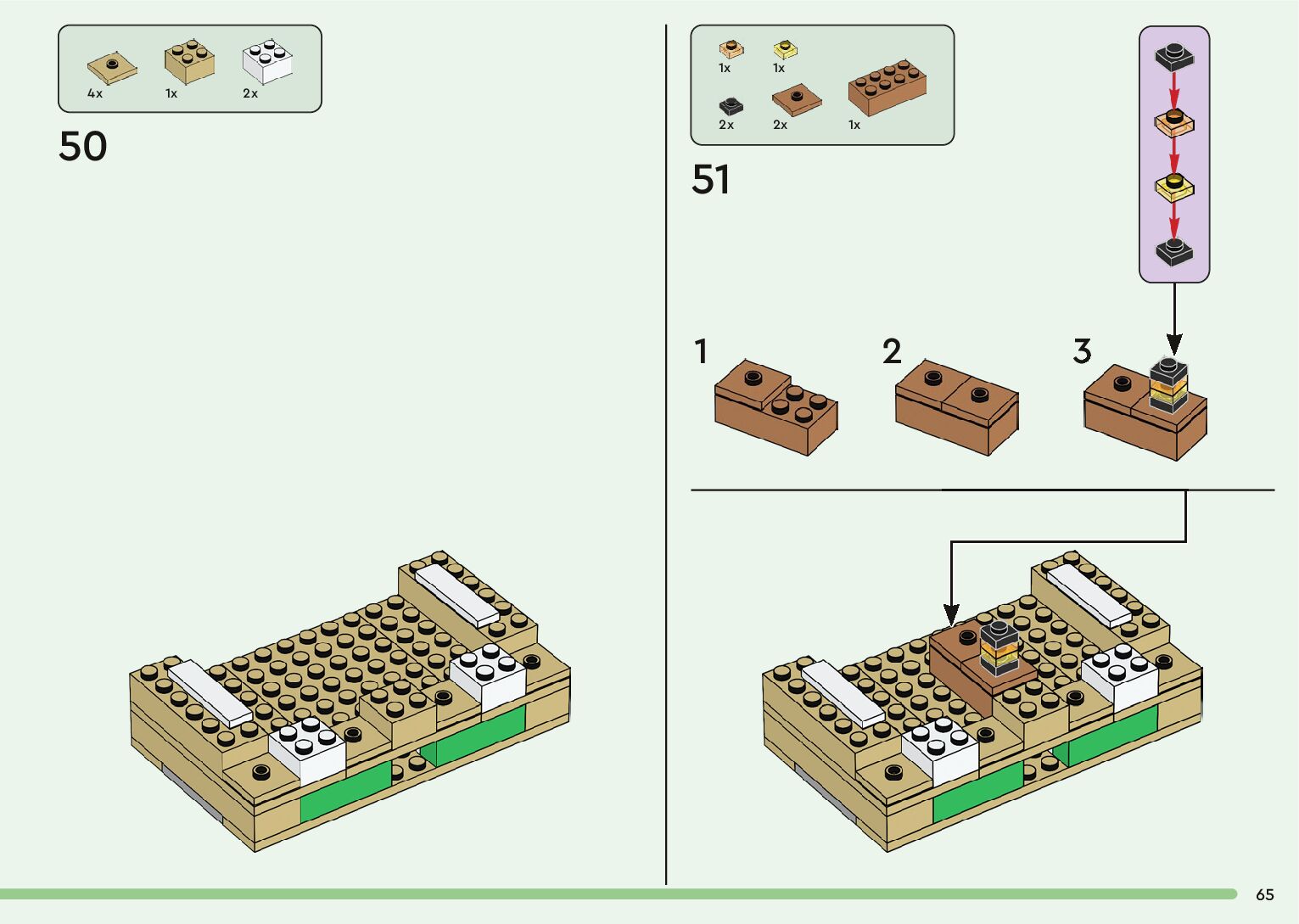 4x 1x 2x

50

1x 1x

2x 2x 1x

51

1

2

3

65