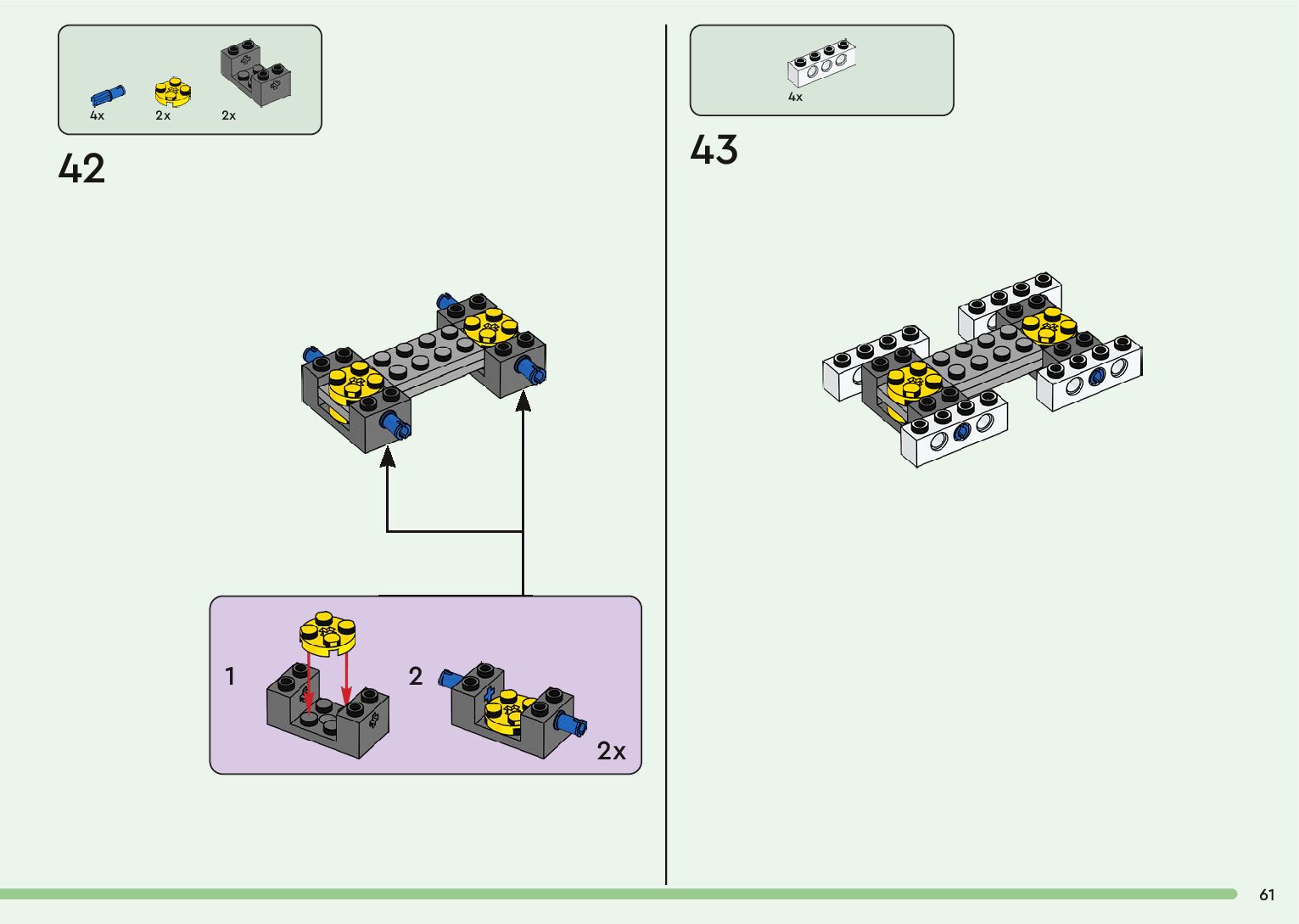 4x
2x
2x

42

1

2

2x

4x

43

61