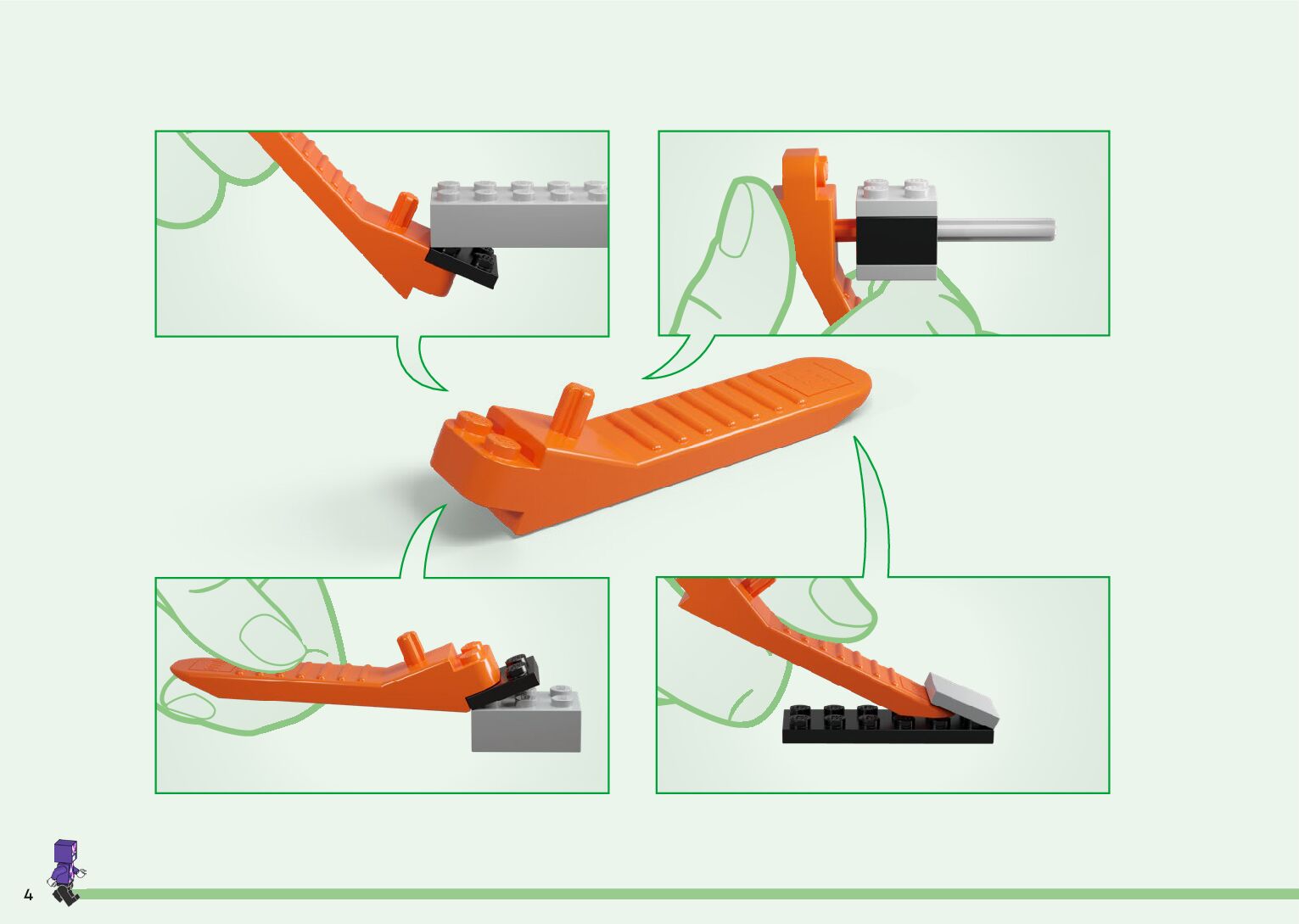 4