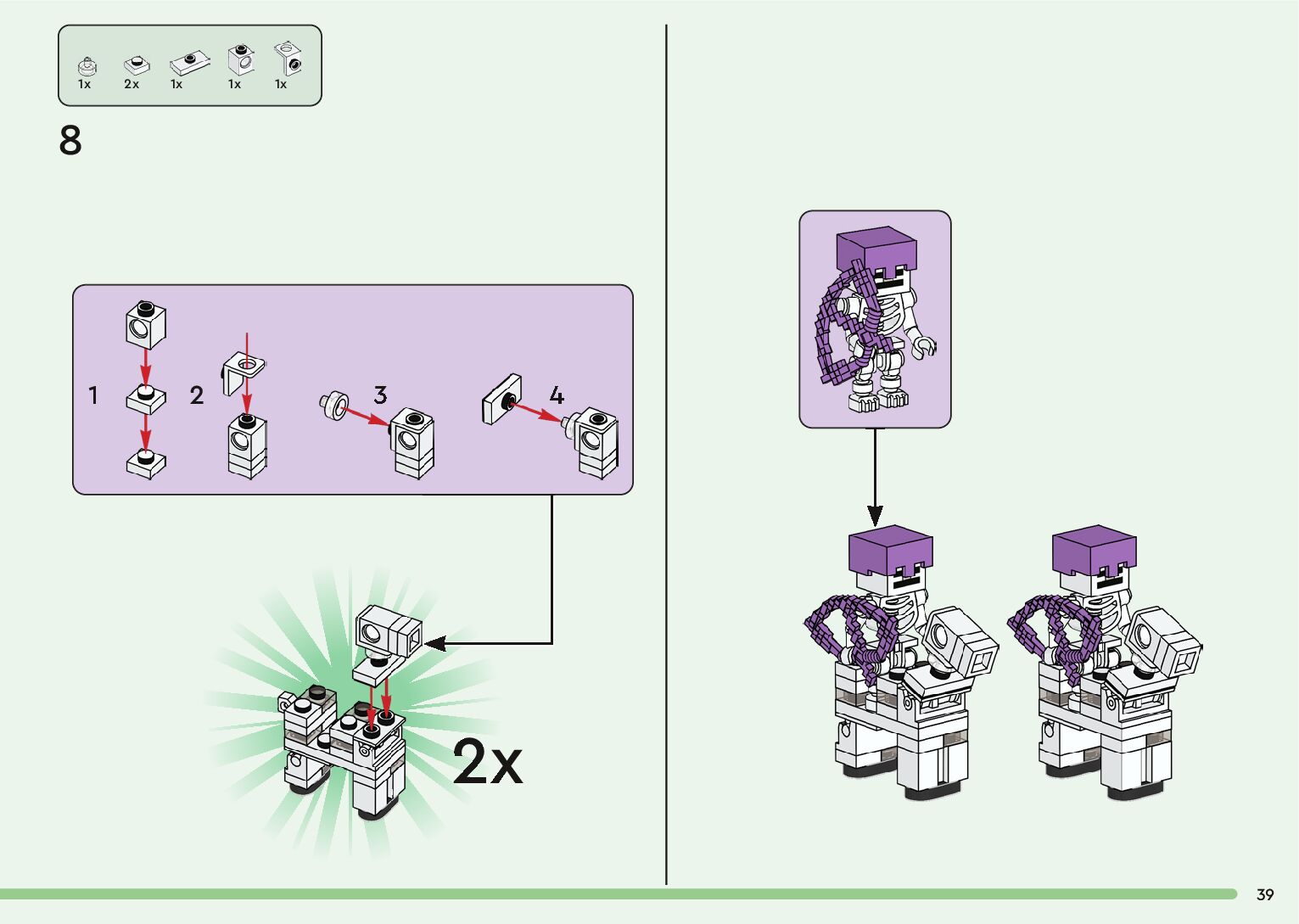 1x 2x 1x 1x 1x

8

1 2 3 4

2x

39