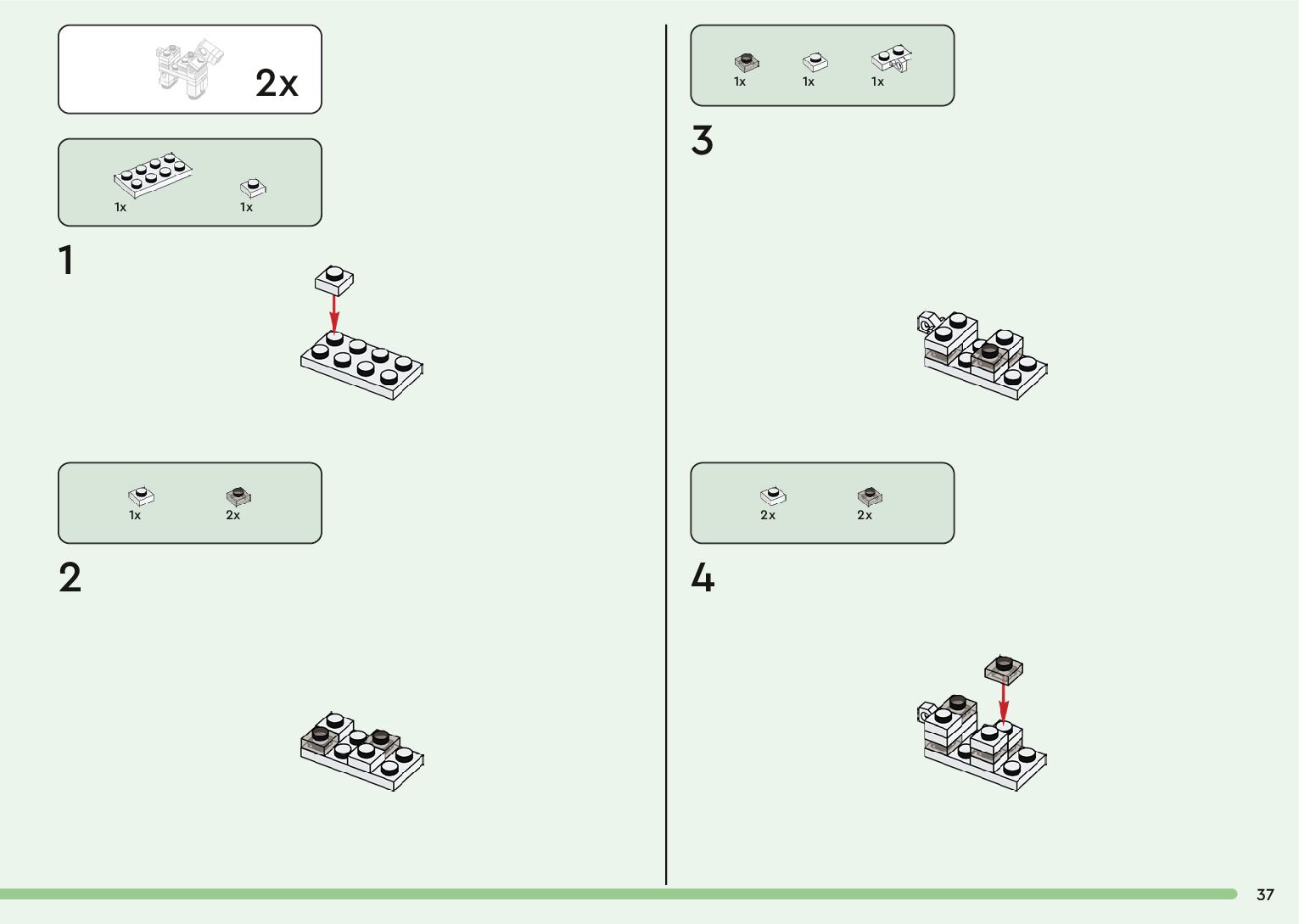 2x

1x 1x

1

1x 2x

2

1x 1x 1x

3

2x 2x

4

37