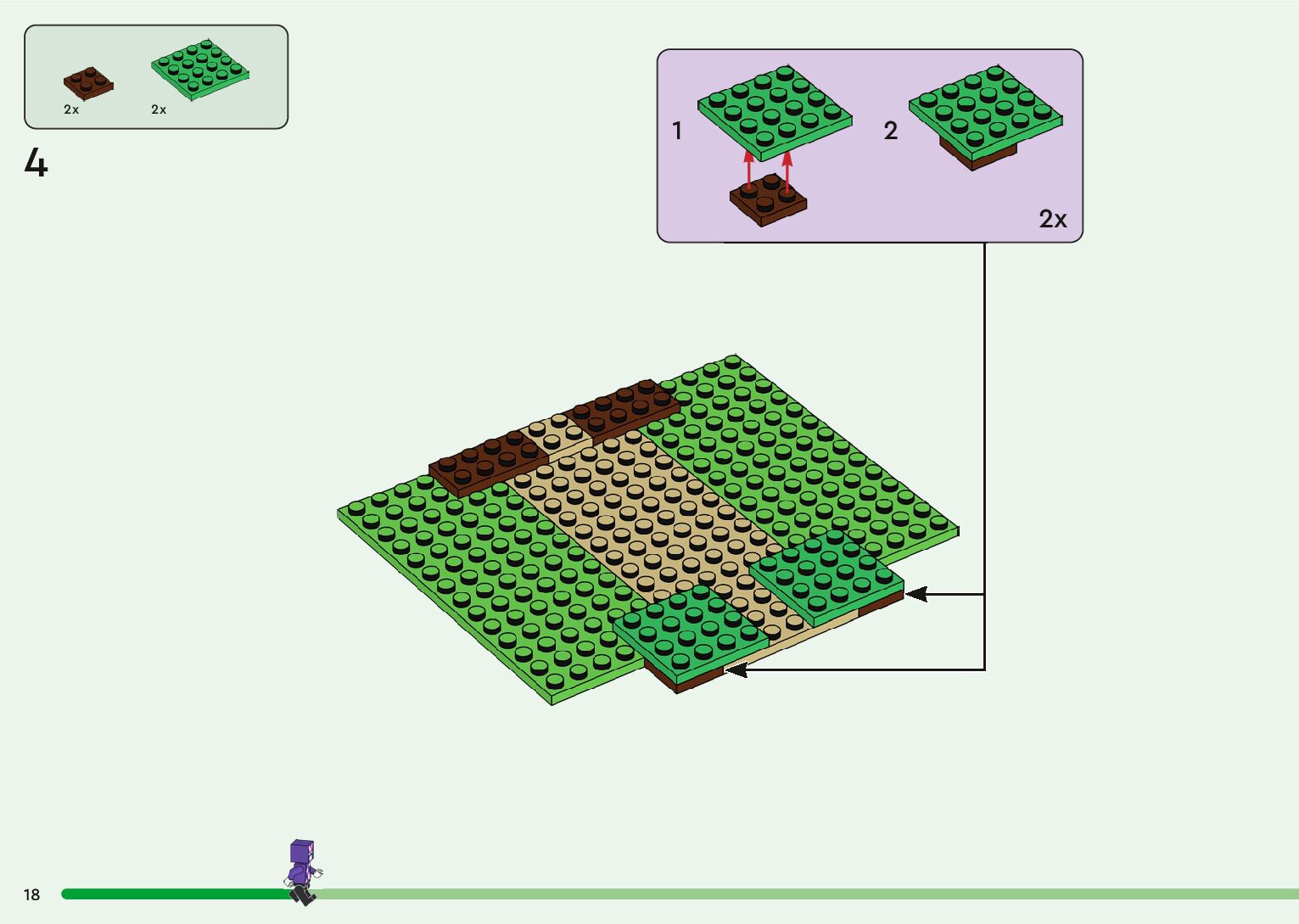 2x 2x

4

1 2

2x

18