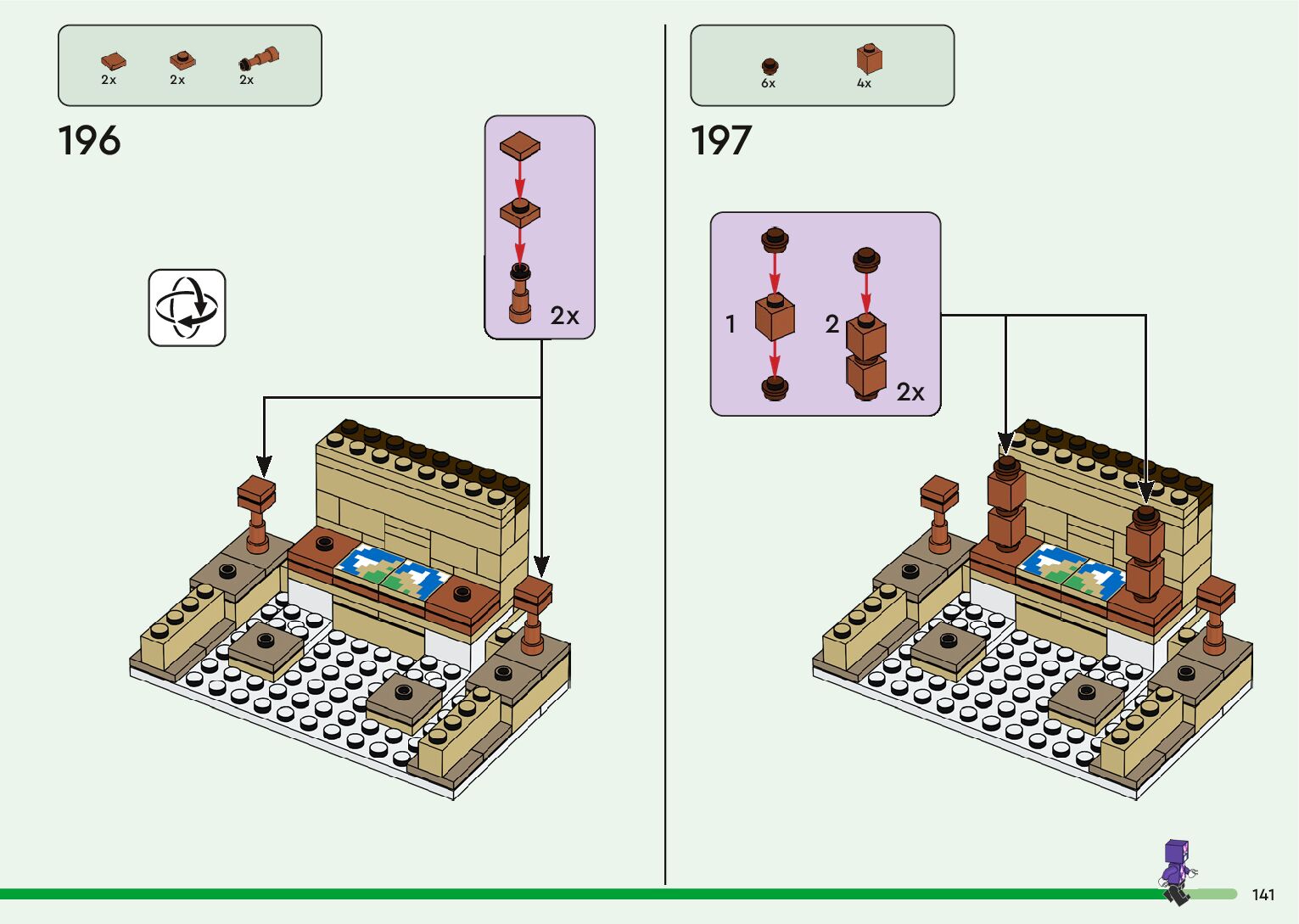 2x 2x 2x

196

2x

6x 4x

197

1 2

2x

141