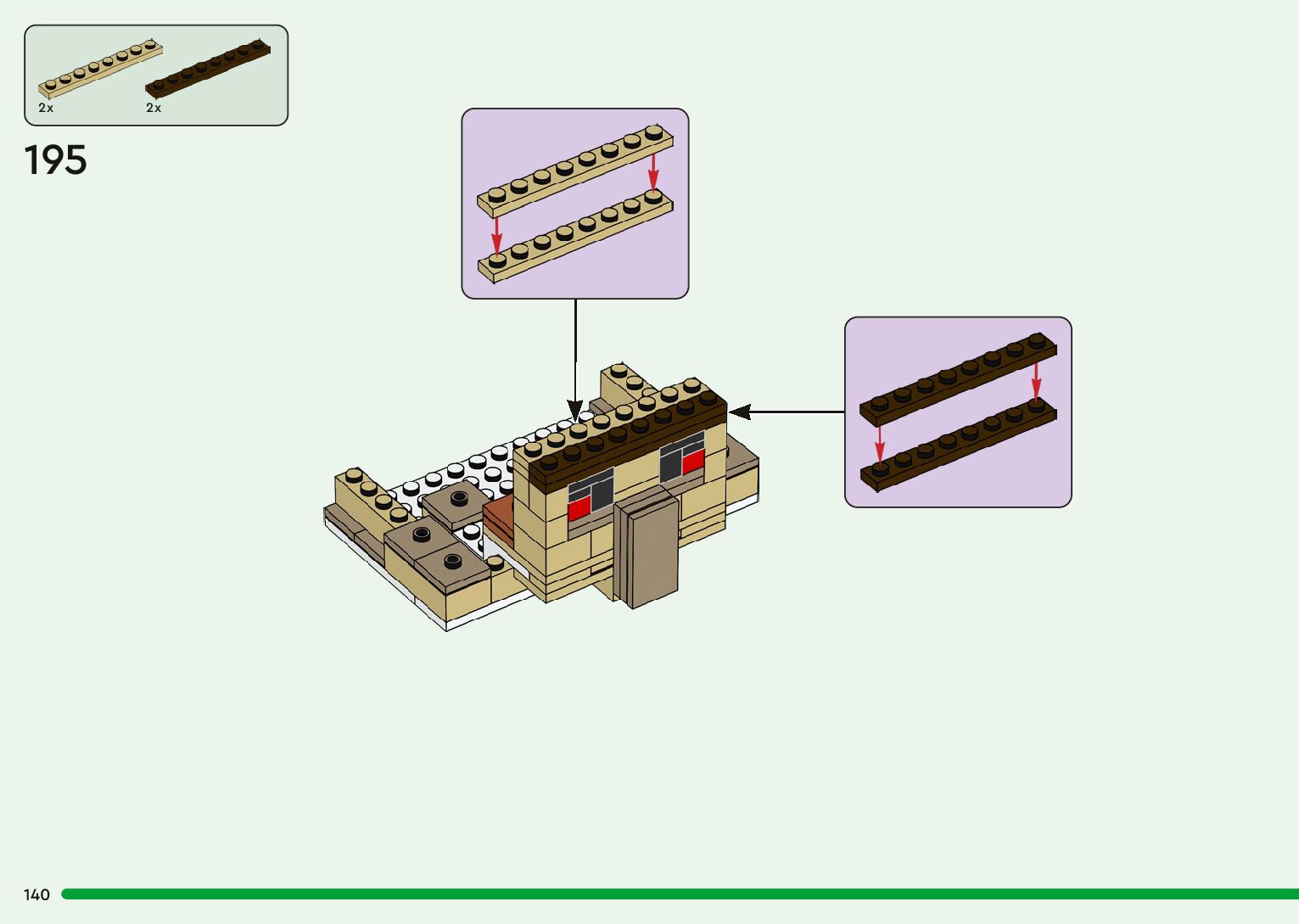 2x
2x

195

140