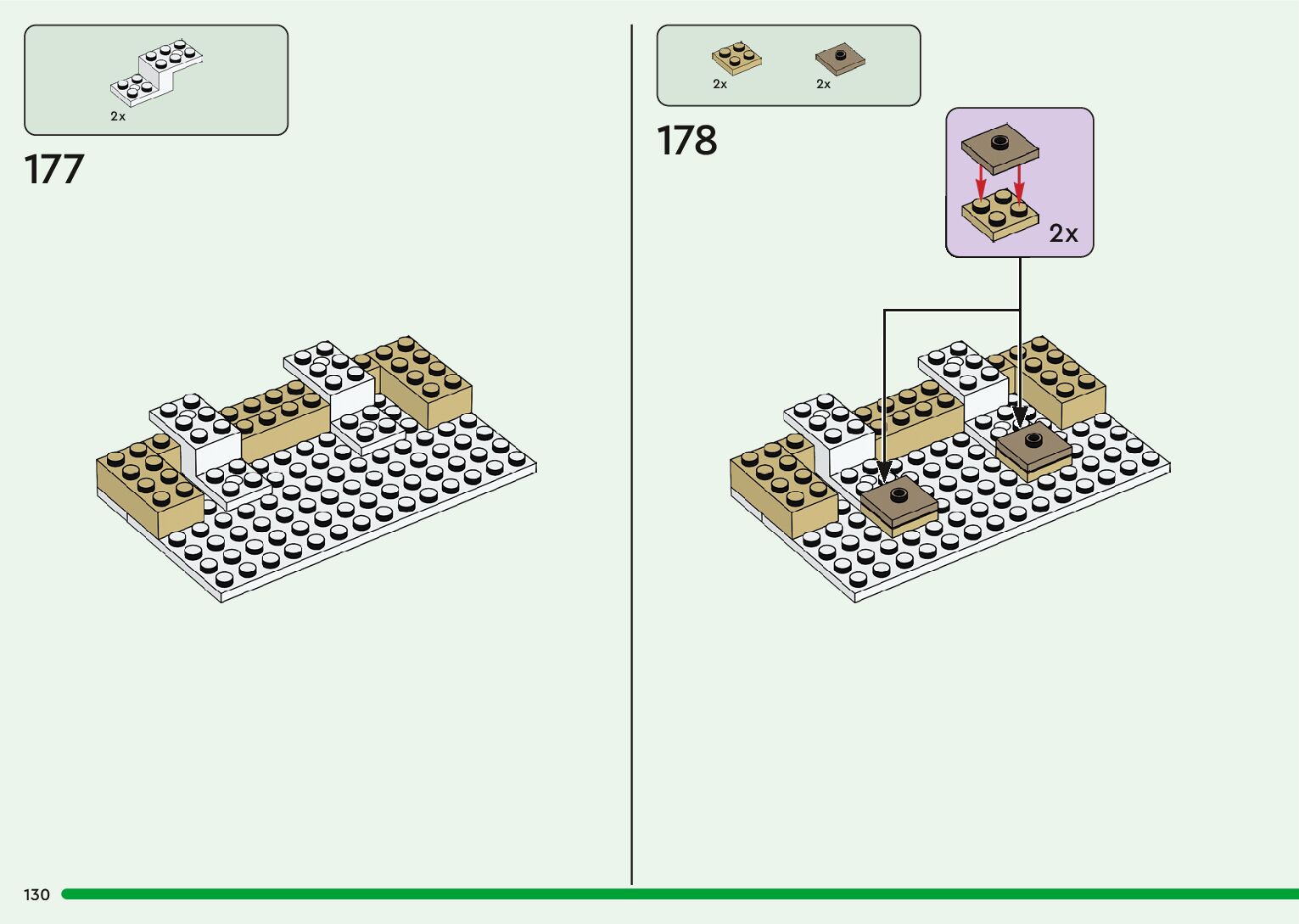 2x

177

2x

2x

178

2x

130