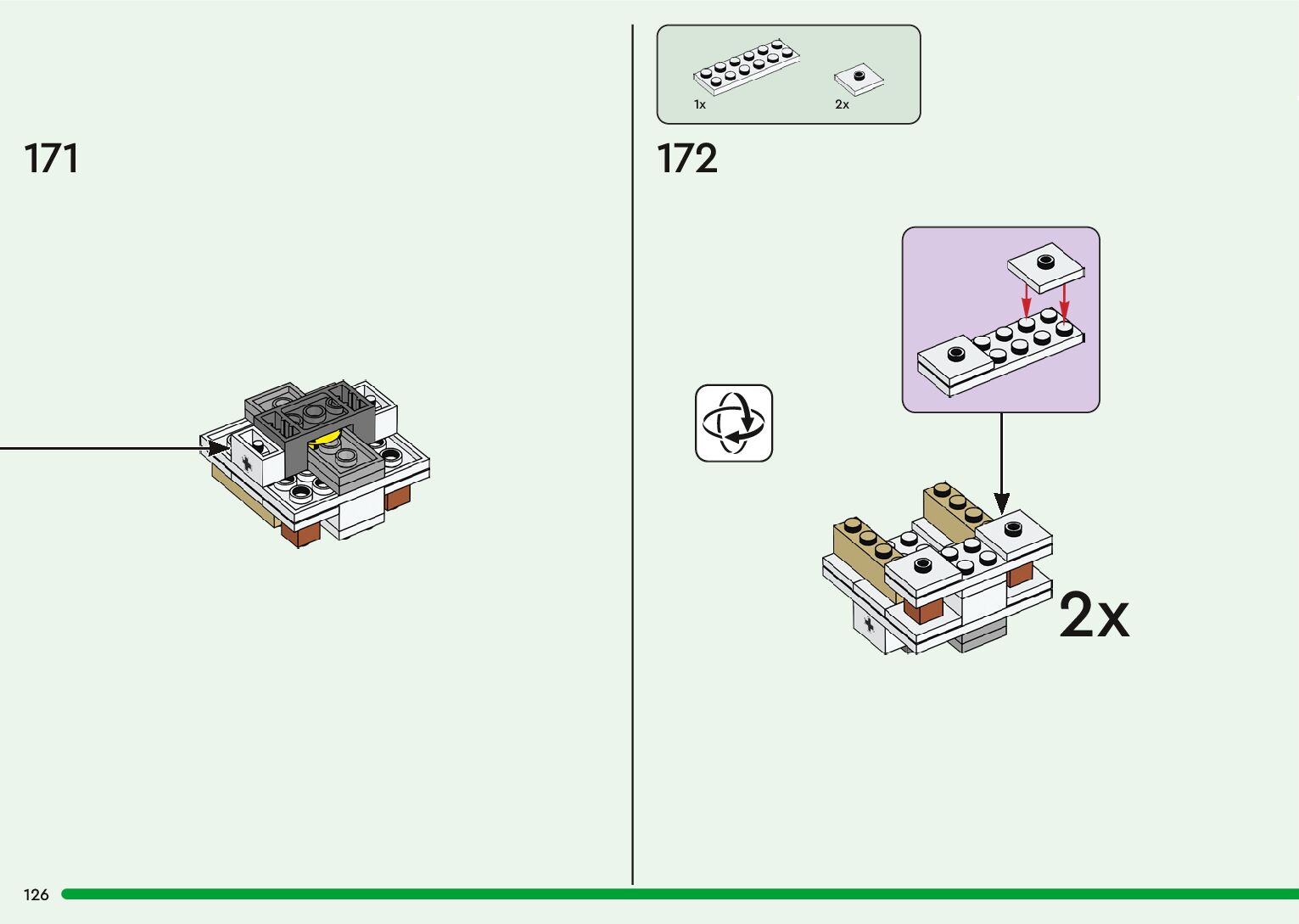 171

1x 2x

172

2x

126