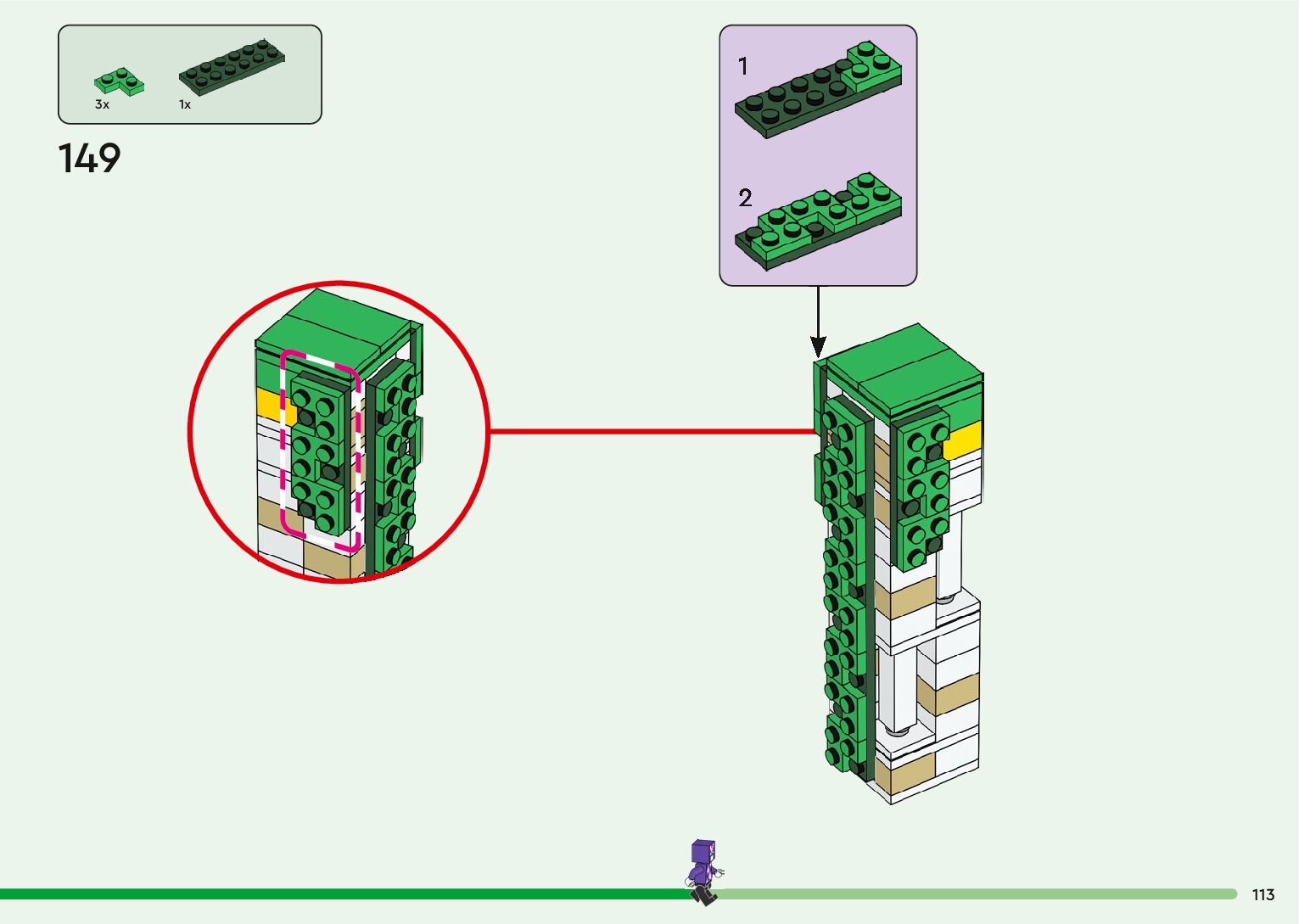 3x
1x

149

1

2

113