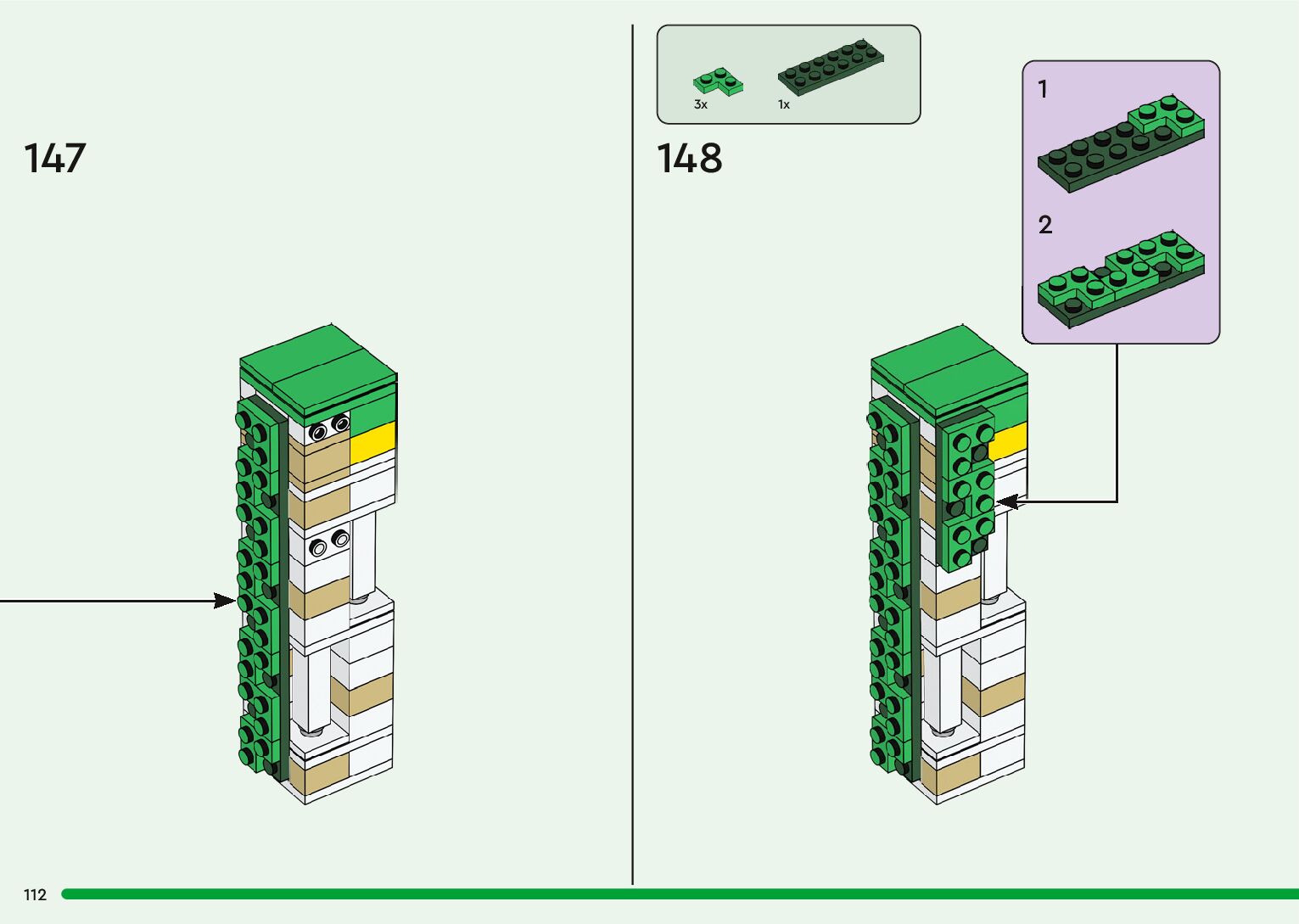 147

3x 1x

148

1

2

112