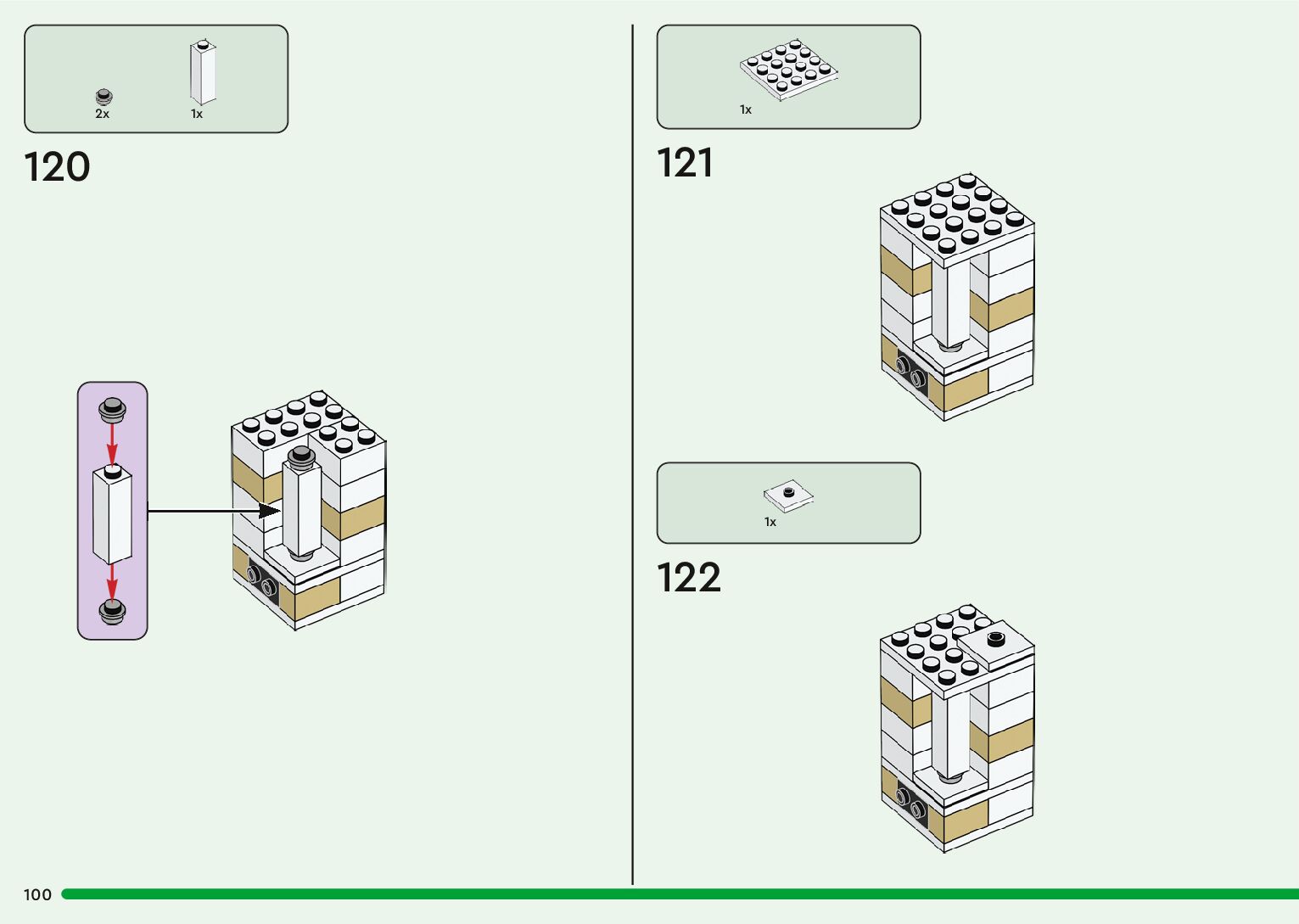 2x 1x

120

1x

121

1x

122

100