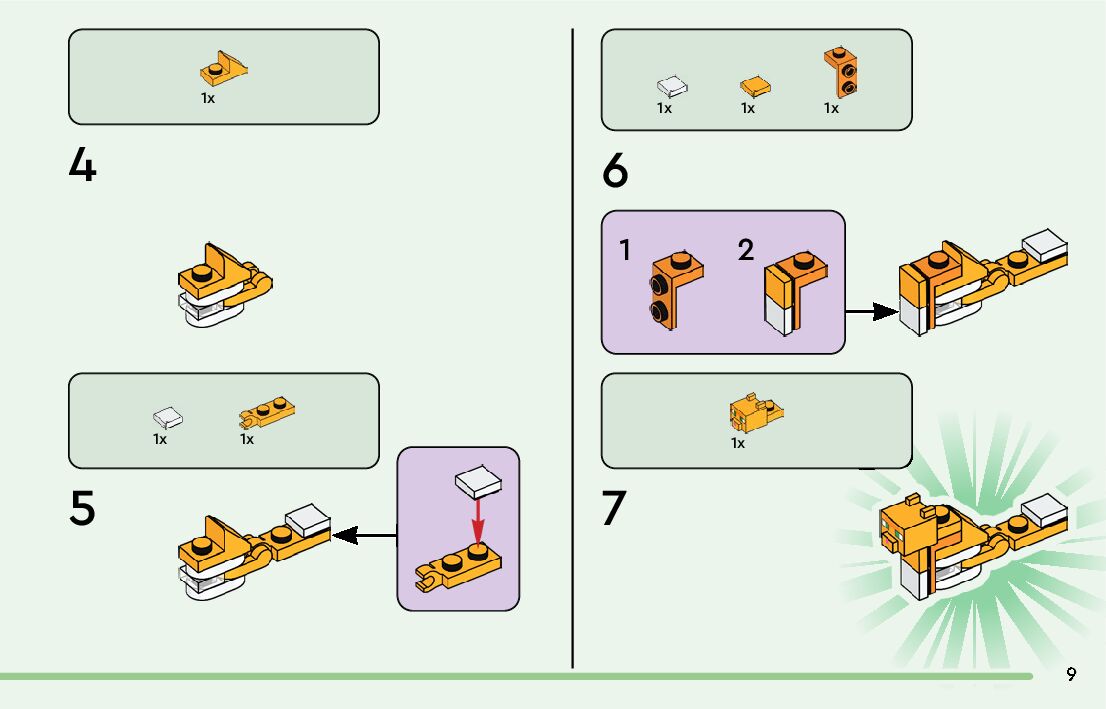 1x

4

1x

1x

5

1x

1x

1x

6

1

2

1x

7

9