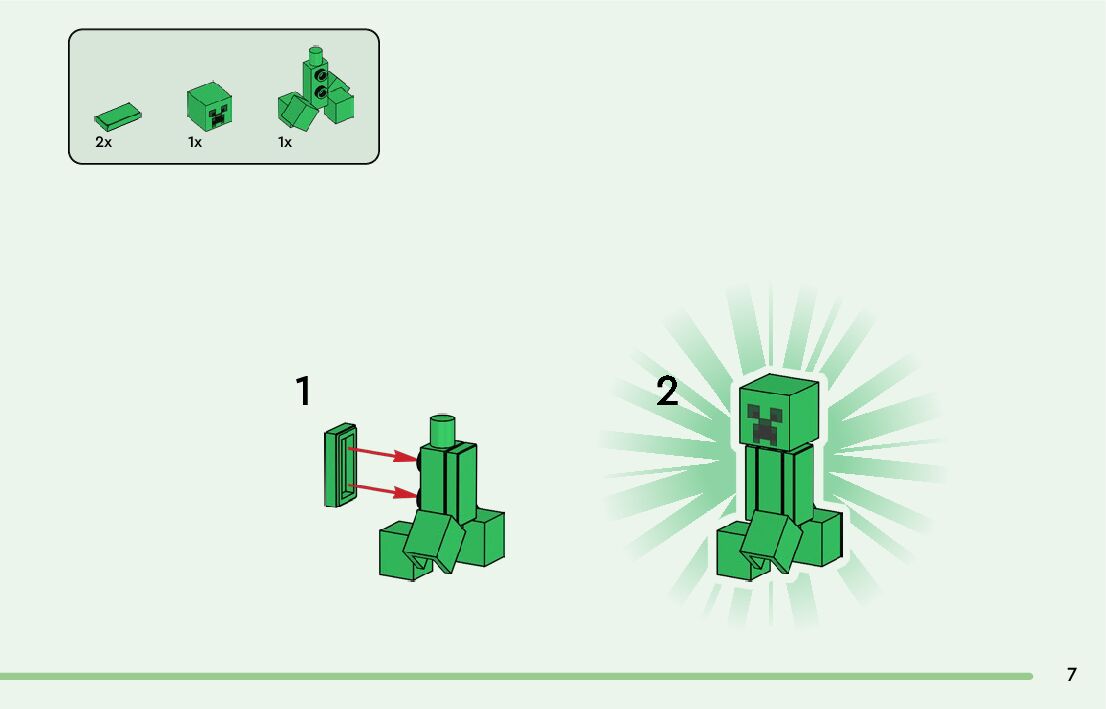 2x
1x
1x

1

2

7