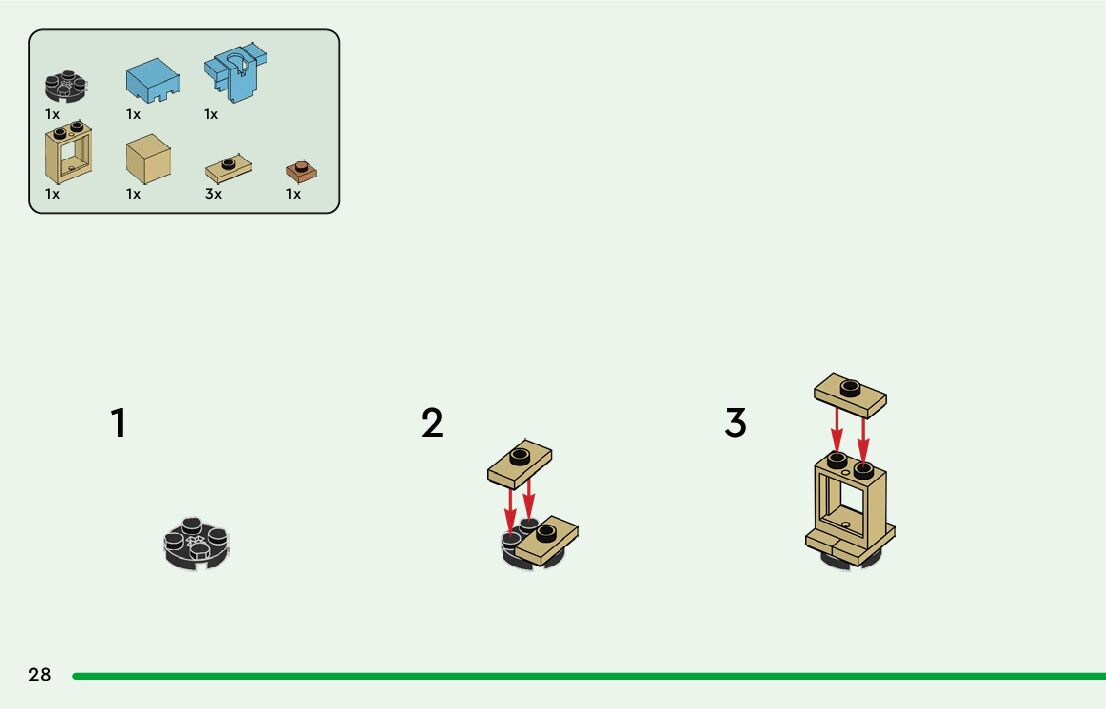 1x 1x 1x
1x 1x 3x 1x

1

2

3

28